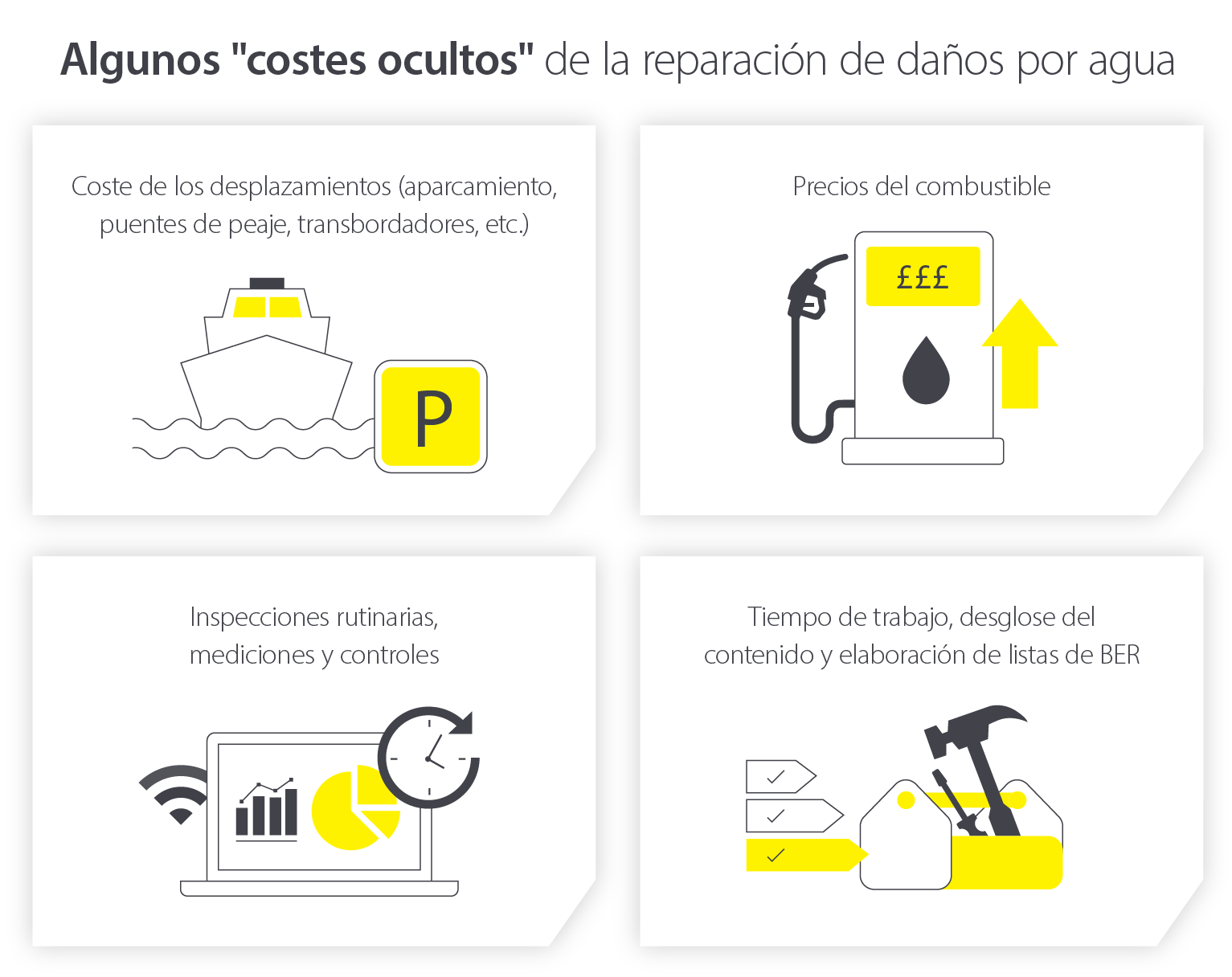 Algunos "costes ocultos" de la reparación de daños por agua

Coste de los desplazamientos (aparcamiento, puentes de peaje, transbordadores, etc.)

P

Precios del combustible

£££

Inspecciones rutinarias, mediciones y controles

Tiempo de trabajo, desglose del contenido y elaboración de listas de BER