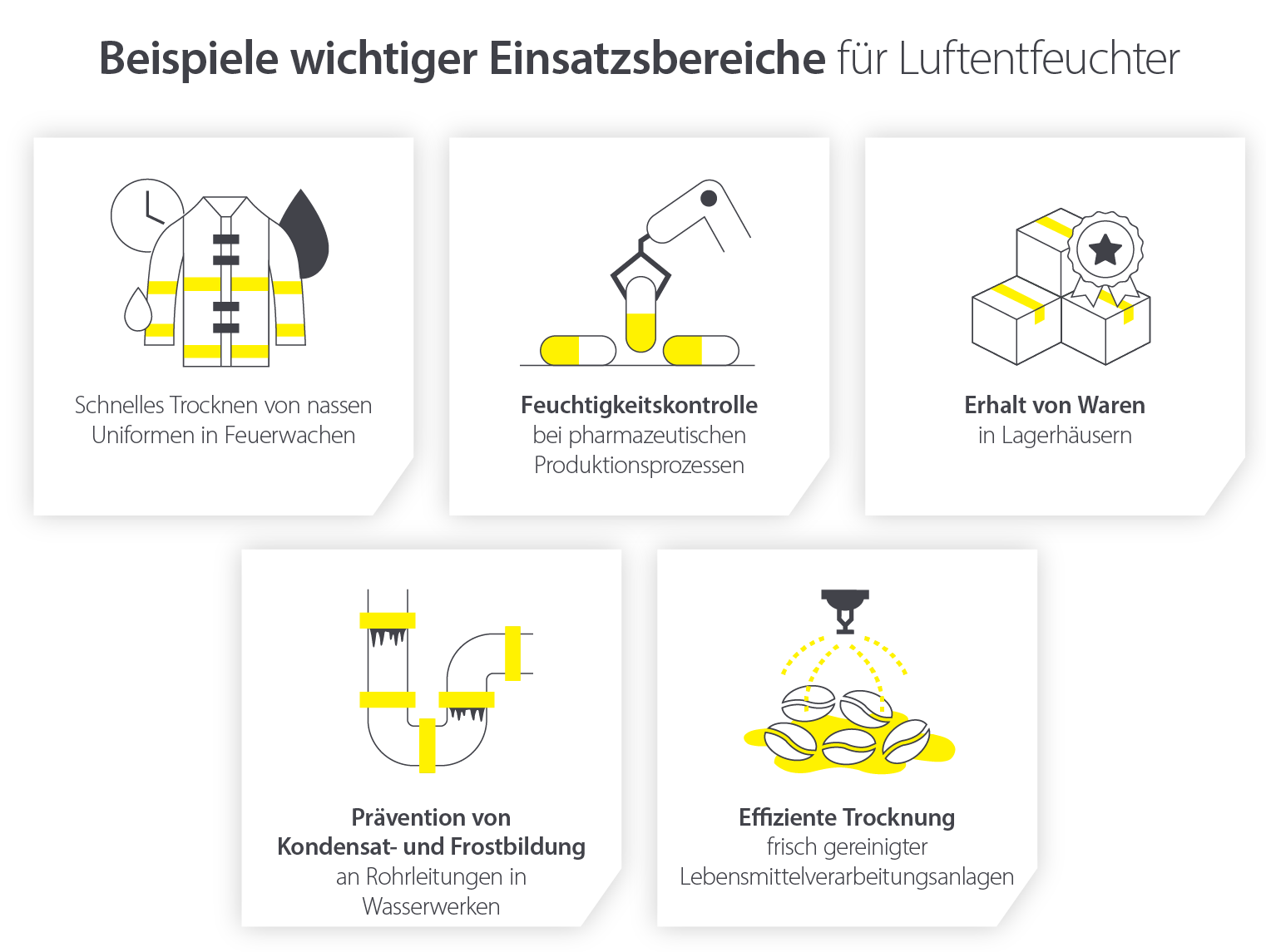 Beispiele wichtiger Einsatzsbereiche für Luftentfeuchter

Schnelles Trocknen von nassen Uniformen in Feuerwachen

Feuchtigkeitskontrolle bei pharmazeutischen Produktionsprozessen

Erhalt von Waren in Lagerhäusern

Prävention von Kondensat- und Frostbildung an Rohrleitungen in Wasserwerken

Effiziente Trocknung frisch gereinigter Lebensmittelverarbeitungsanlagen