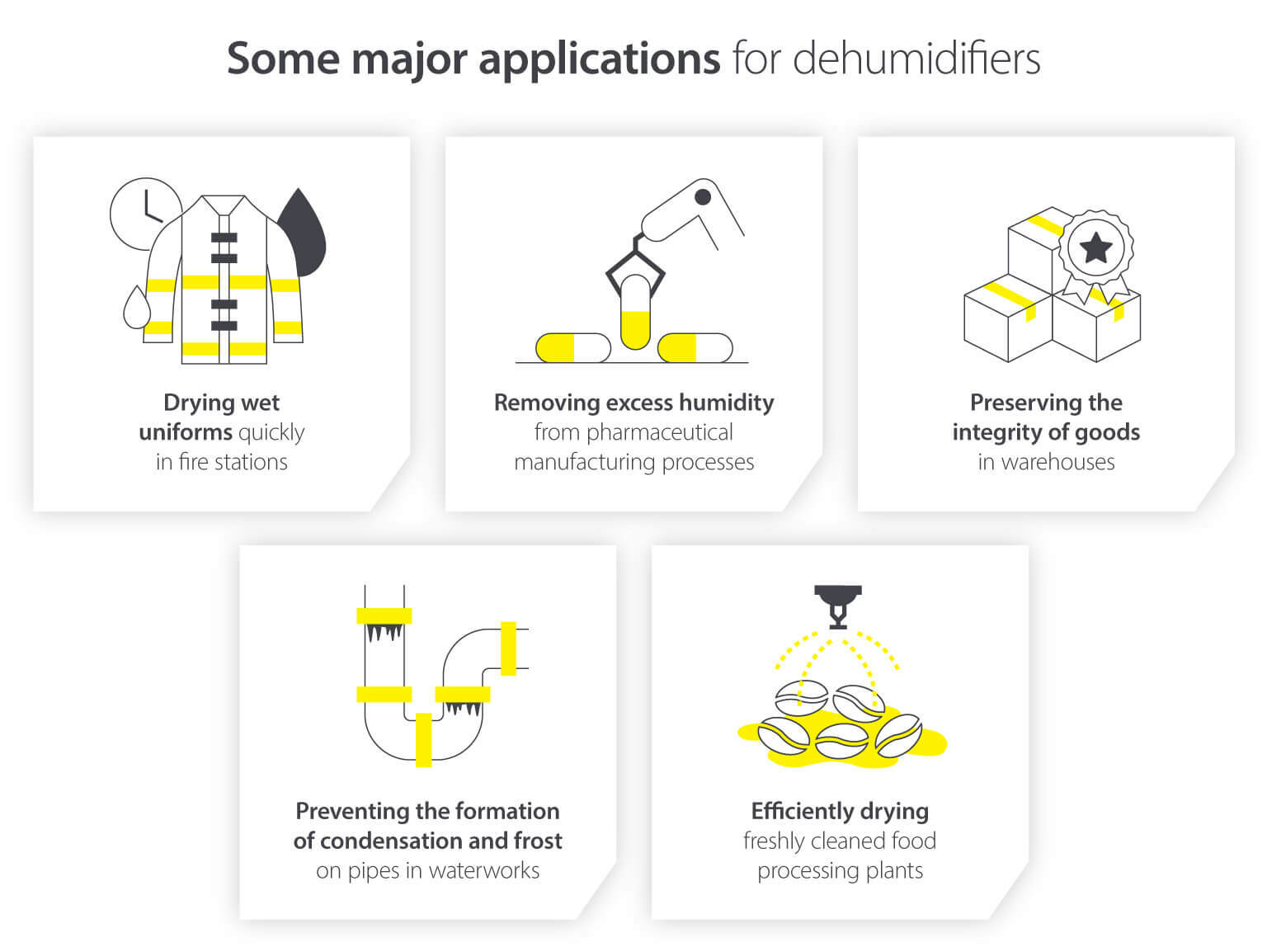 Some major applications for dehumidifiers

Drying wet uniforms quickly in fire stations

Removing excess humidity from pharmaceutical manufacturing processes

Preserving the integrity of goods in warehouses

Preventing the formation of condensation and frost on pipes in waterworks

Efficiently drying freshly cleaned food processing plants