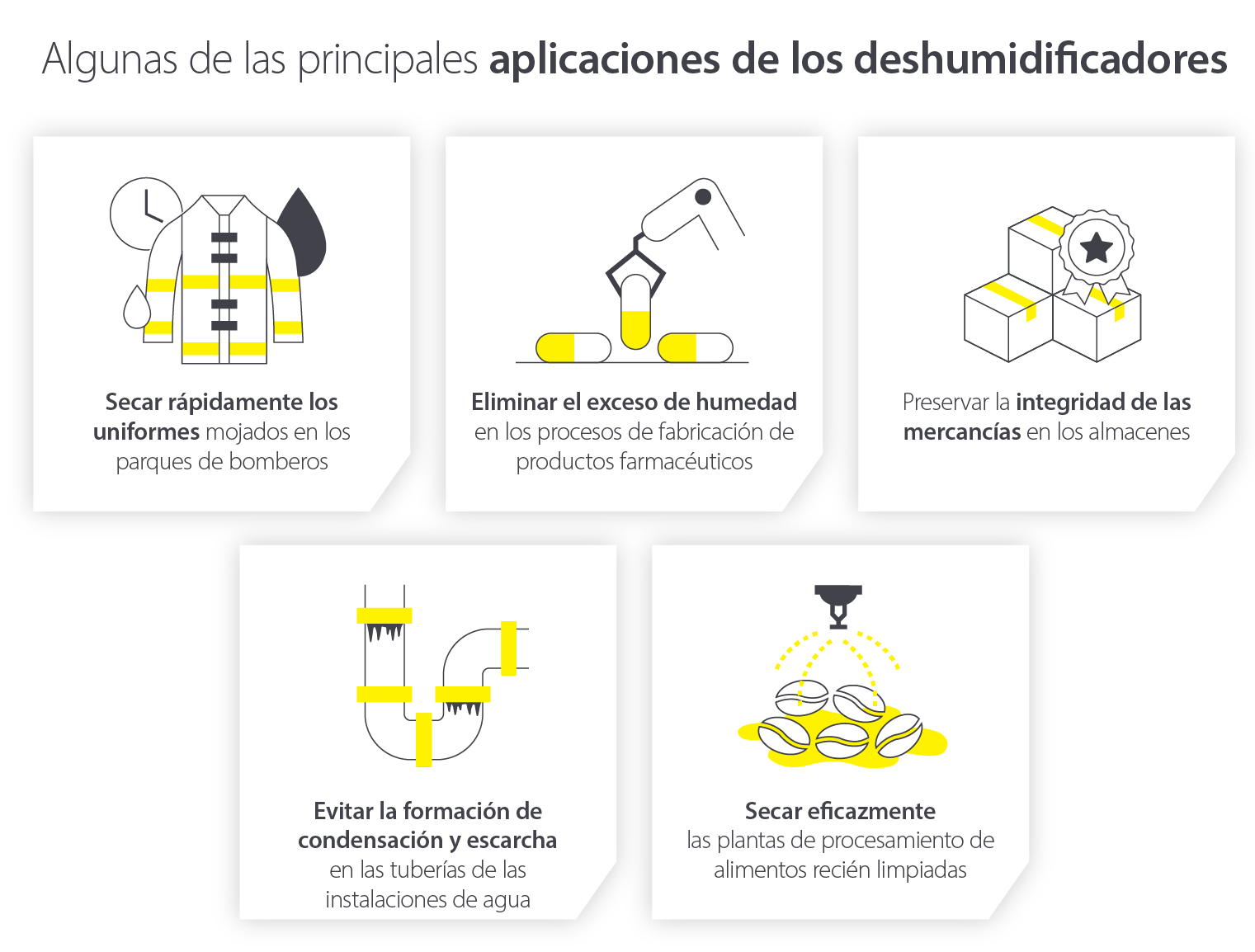 Algunas de las principales aplicaciones de los deshumidificadores

Secar rápidamente los uniformes mojados en los parques de bomberos

Eliminar el exceso de humedad en los procesos de fabricación de productos farmacéuticos

Preservar la integridad de las mercancías en los almacenes

Evitar la formación de condensación y escarcha en las tuberías de las instalaciones de agua

Secar eficazmente las plantas de procesamiento de alimentos recién limpiadas