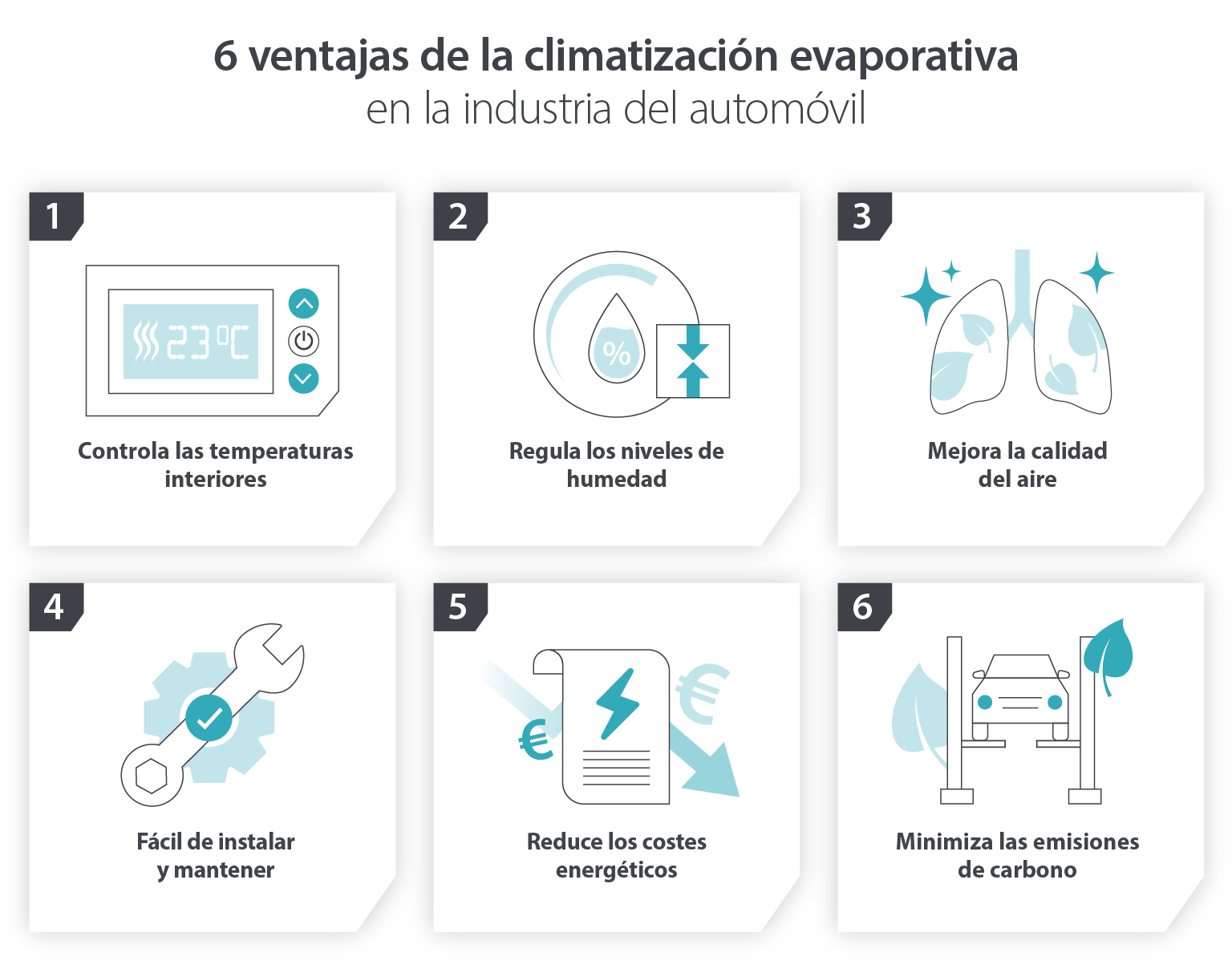 6 ventajas de la climatización evaporativa
en la industria del automóvil

1

23°C

Controla las temperaturas interiores

2

%

Regula los niveles de humedad

3

Mejora la calidad del aire

4

Fácil de instalar y mantener

5

€

€

Reduce los costes energéticos

6

Minimiza las emisiones de carbono