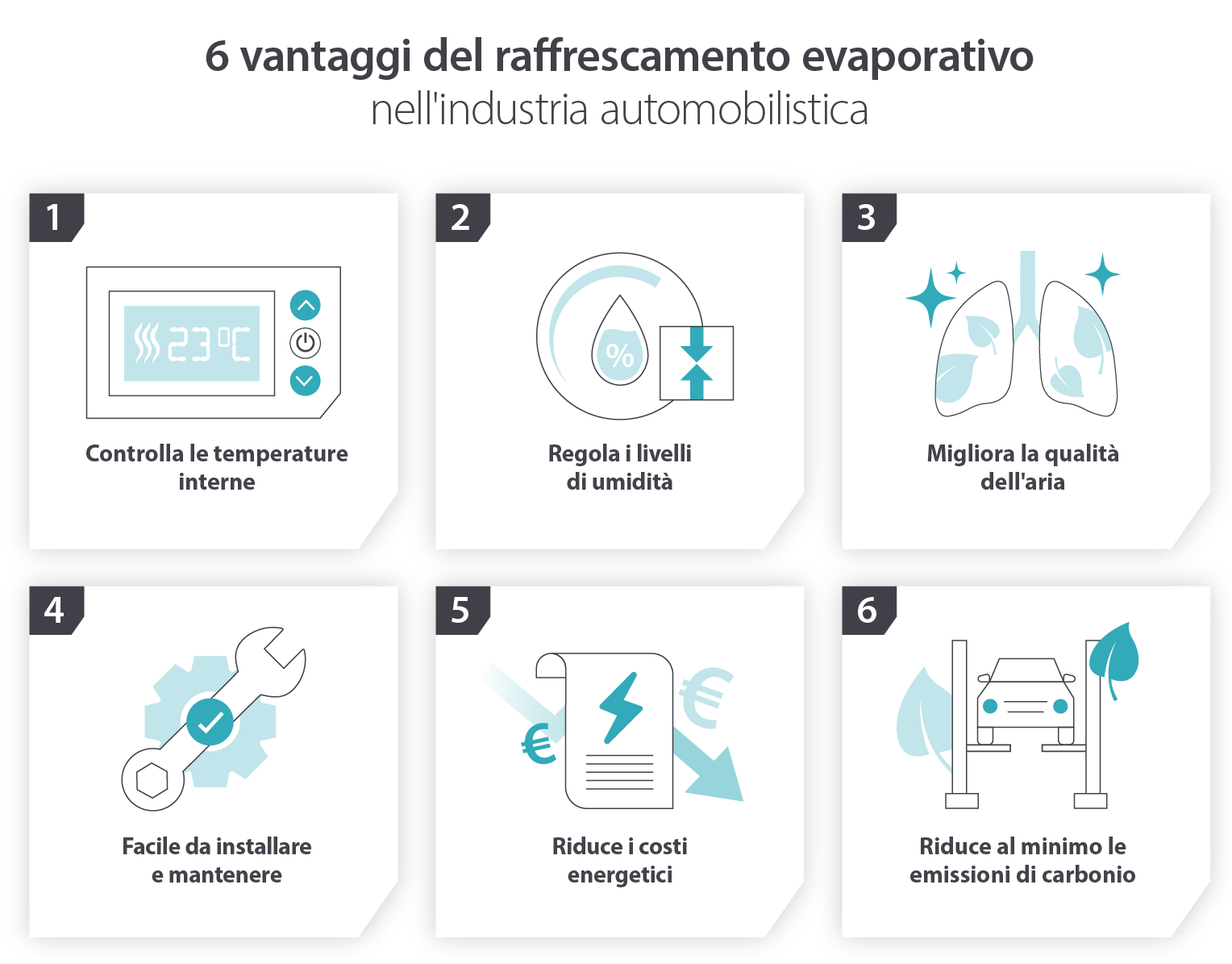 6 vantaggi del raffrescamento evaporativo
nell'industria automobilistica

1

23°C

Controlla le temperature interne

2

%

Regola i livelli di umidità

3

Migliora la qualità dell'aria

4

Facile da installare e mantenere

5

€

€

Riduce i costi energetici

6

Riduce al minimo le emissioni di carbonio