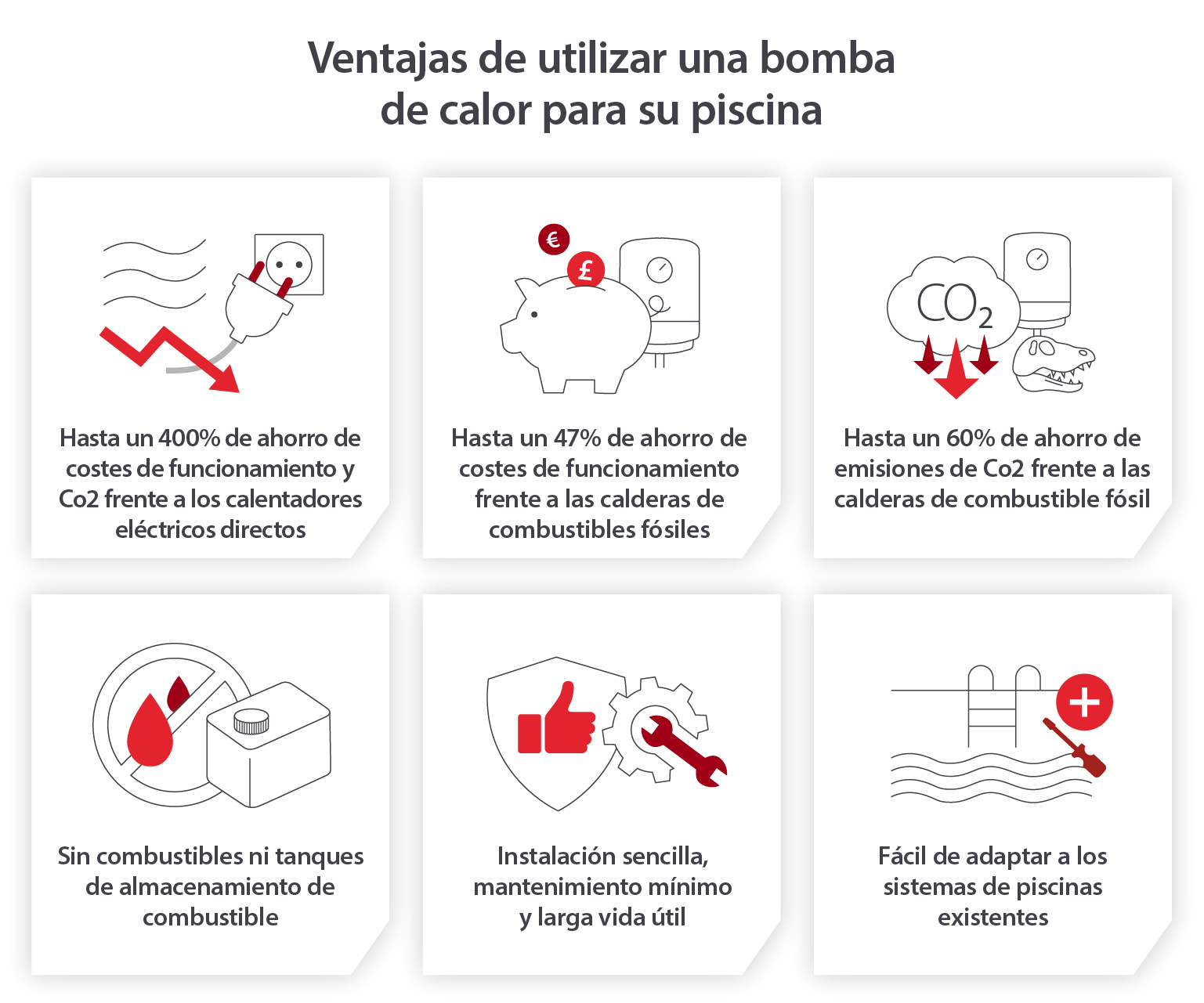 Ventajas de utilizar una bomba de calor para su piscina

Hasta un 400% de ahorro de costes de funcionamiento y Co2 frente a los calentadores eléctricos directos

€ £

Hasta un 47% de ahorro de costes de funcionamiento frente a las calderas de combustibles fósiles

$CO_2$

Hasta un 60% de ahorro de emisiones de Co2 frente a las calderas de combustible fósil

Sin combustibles ni tanques de almacenamiento de combustible

Instalación sencilla, mantenimiento mínimo y larga vida útil

Fácil de adaptar a los sistemas de piscinas existentes