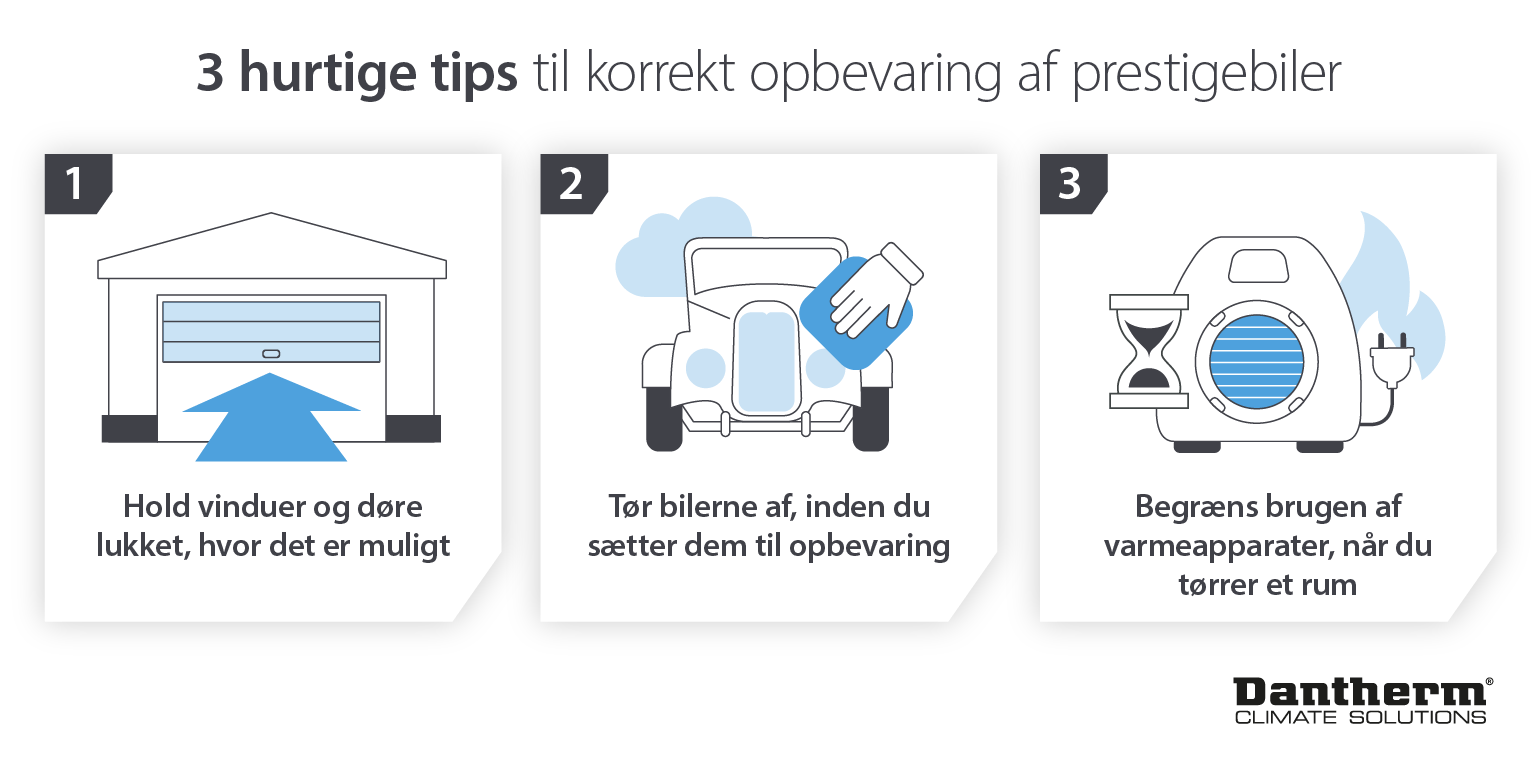 3 hurtige tips til korrekt opbevaring af prestigebiler

1

Hold vinduer og døre lukket, hvor det er muligt

2

Tør bilerne af, inden du sætter dem til opbevaring

3

Begræns brugen af varmeapparater, når du tørrer et rum

Dantherm®
CLIMATE SOLUTIONS