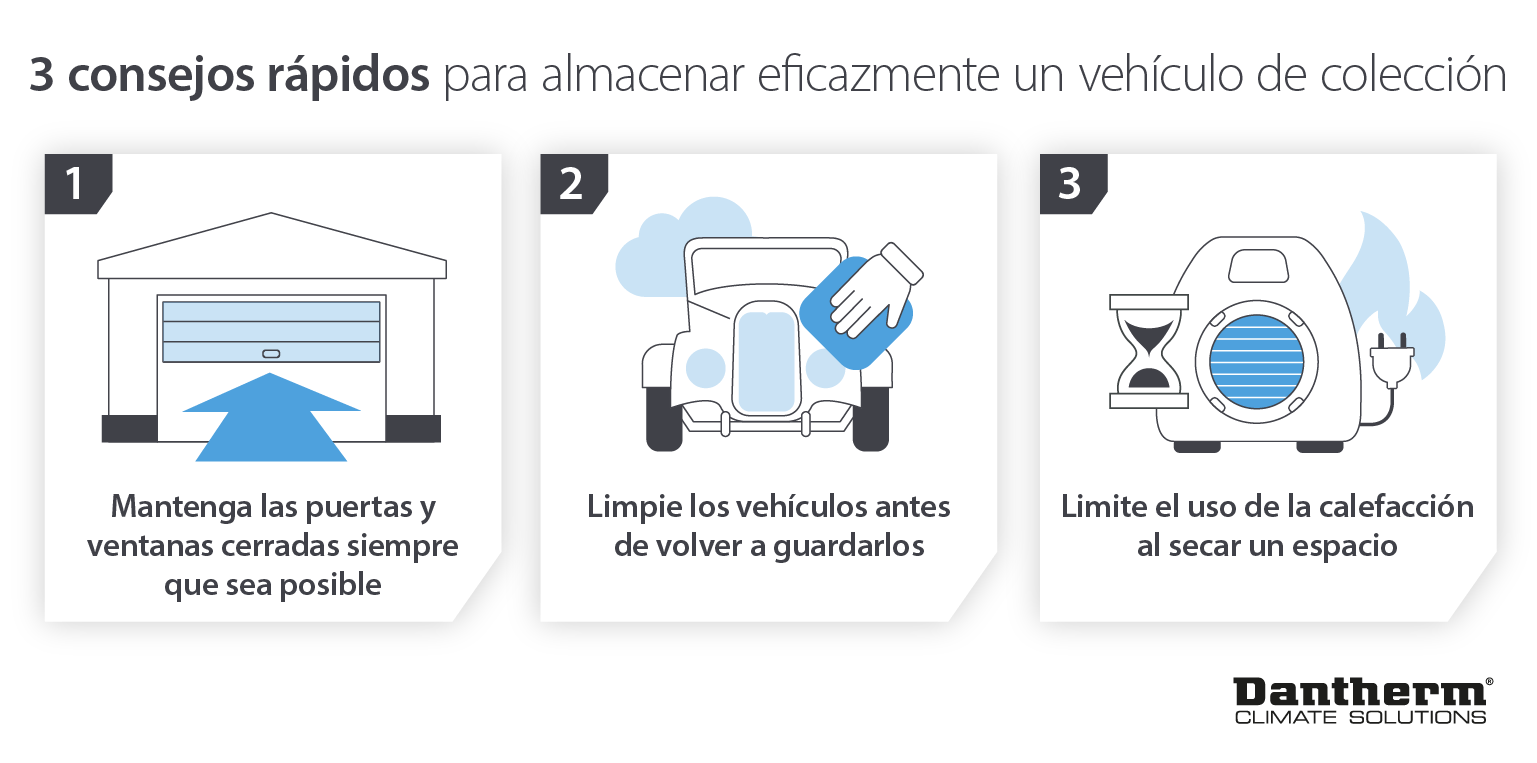 3 consejos rápidos para almacenar eficazmente un vehículo de colección

1

Mantenga las puertas y ventanas cerradas siempre que sea posible

2

Limpie los vehículos antes de volver a guardarlos

3

Limite el uso de la calefacción al secar un espacio

Dantherm®
CLIMATE SOLUTIONS