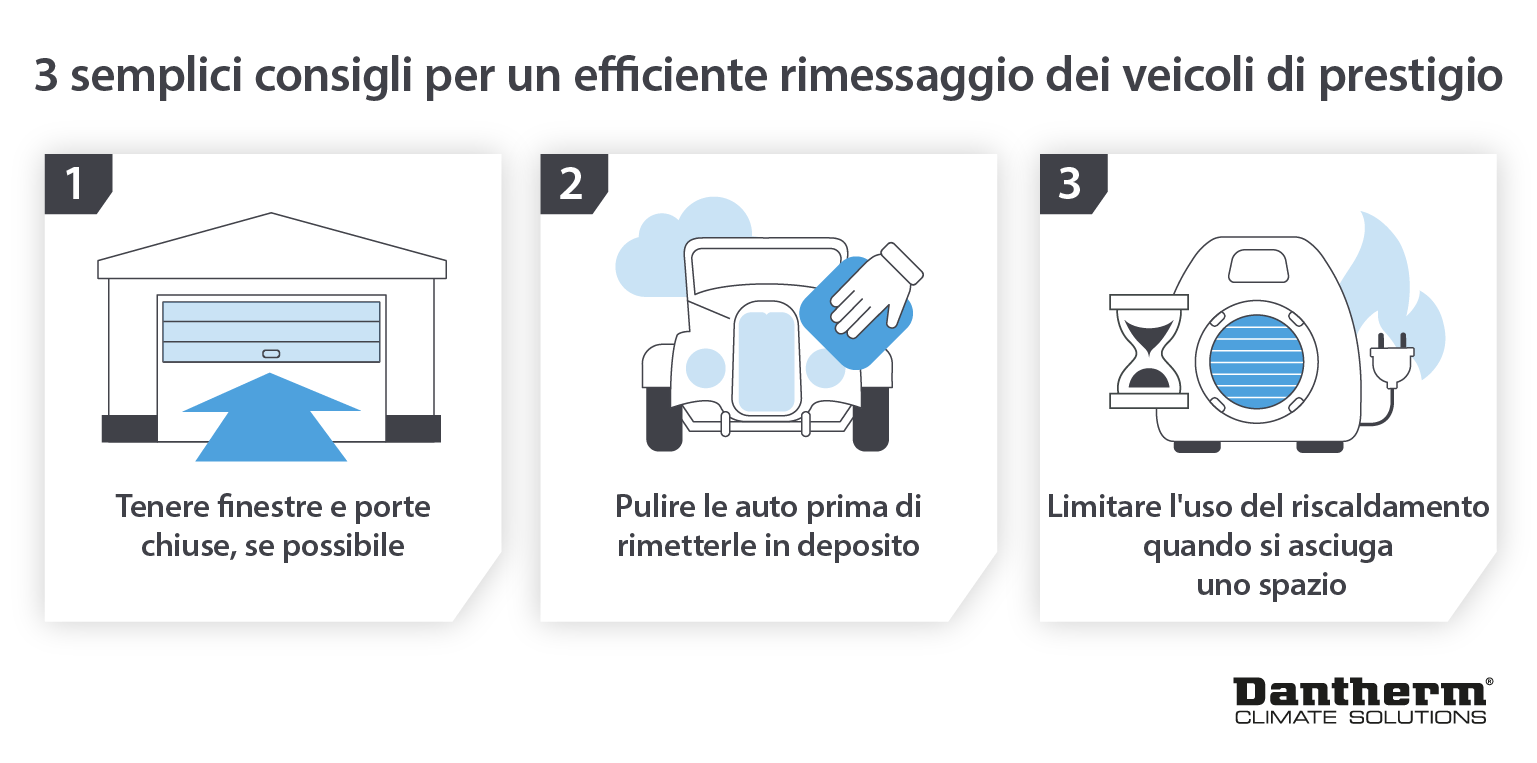 3 semplici consigli per un efficiente rimessaggio dei veicoli di prestigio

1

Tenere finestre e porte chiuse, se possibile

2

Pulire le auto prima di rimetterle in deposito

3

Limitare l'uso del riscaldamento quando si asciuga uno spazio

Dantherm®
CLIMATE SOLUTIONS