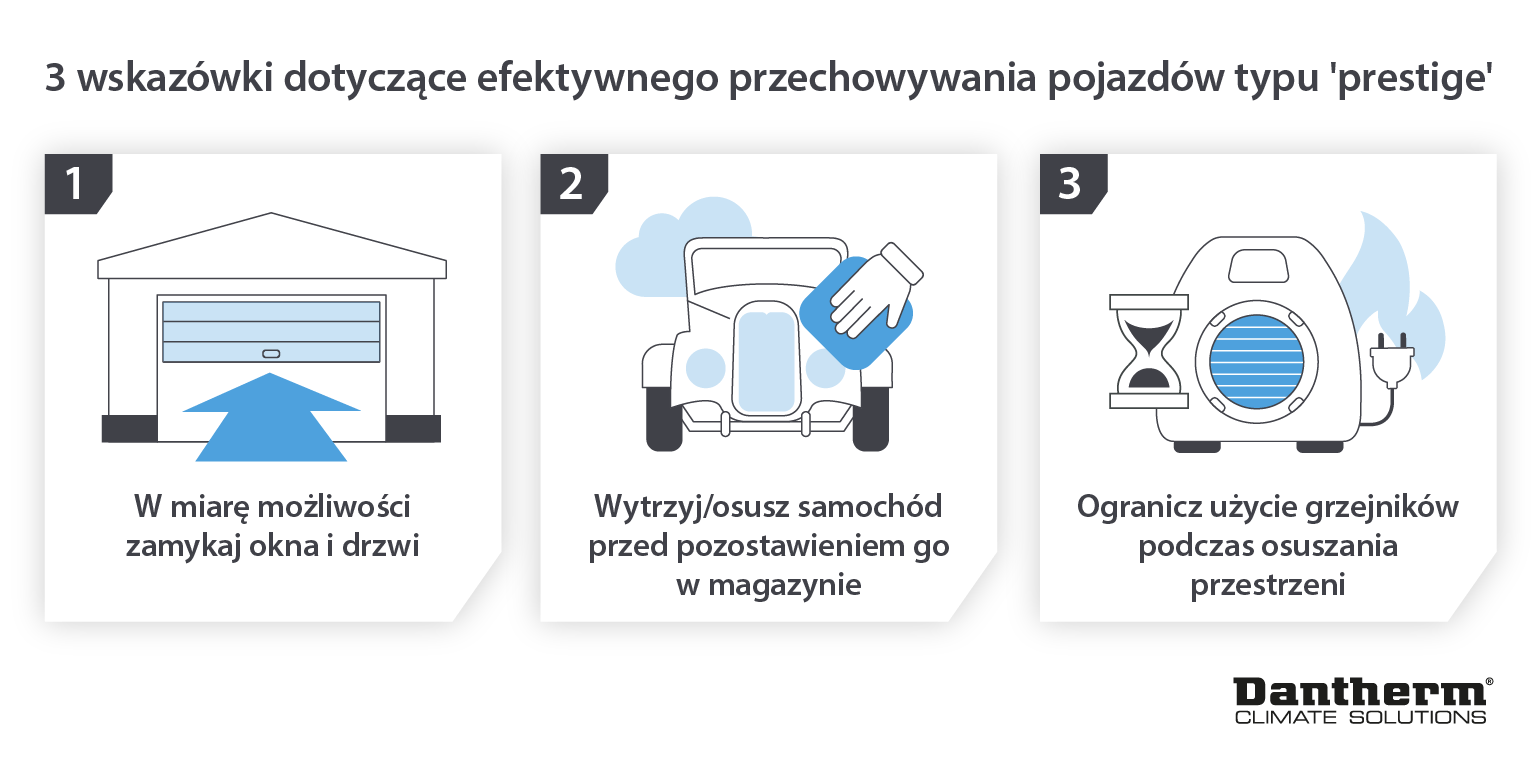 3 wskazówki dotyczące efektywnego przechowywania pojazdów typu 'prestige'

1

W miarę możliwości zamykaj okna i drzwi

2

Wytrzyj/osusz samochód przed pozostawieniem go w magazynie

3

Ogranicz użycie grzejników podczas osuszania przestrzeni

Dantherm®
CLIMATE SOLUTIONS