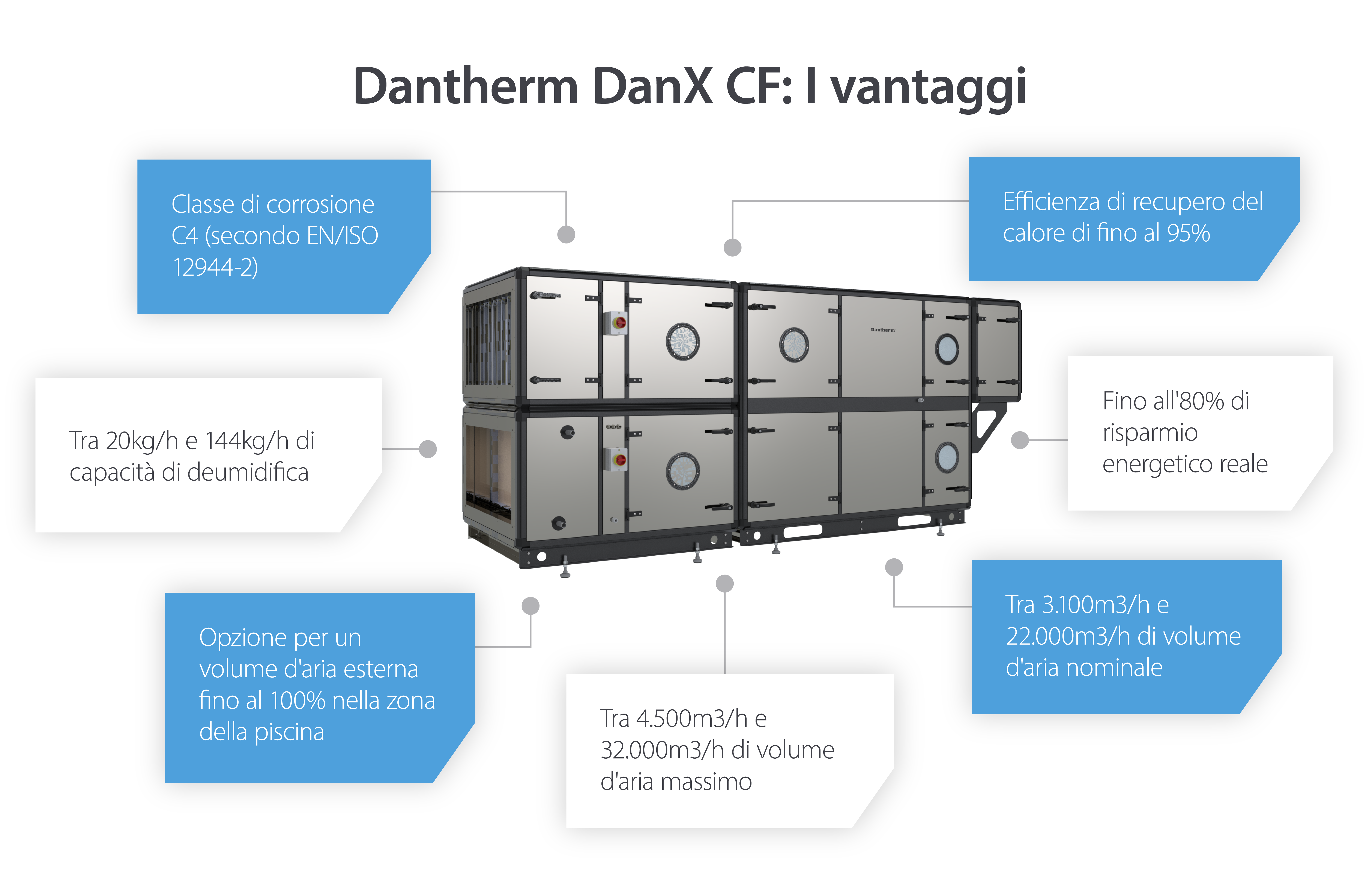 Dantherm DanX CF: I vantaggi

Classe di corrosione C4 (secondo EN/ISO 12944-2)

Efficienza di recupero del calore di fino al 95%

Dantherm

Tra 20kg/h e 144kg/h di capacità di deumidifica

Fino all'80% di risparmio energetico reale

Opzione per un volume d'aria esterna fino al 100% nella zona della piscina

Tra 4.500m3/h e 32.000m3/h di volume d'aria massimo

Tra 3.100m3/h e 22.000m3/h di volume d'aria nominale