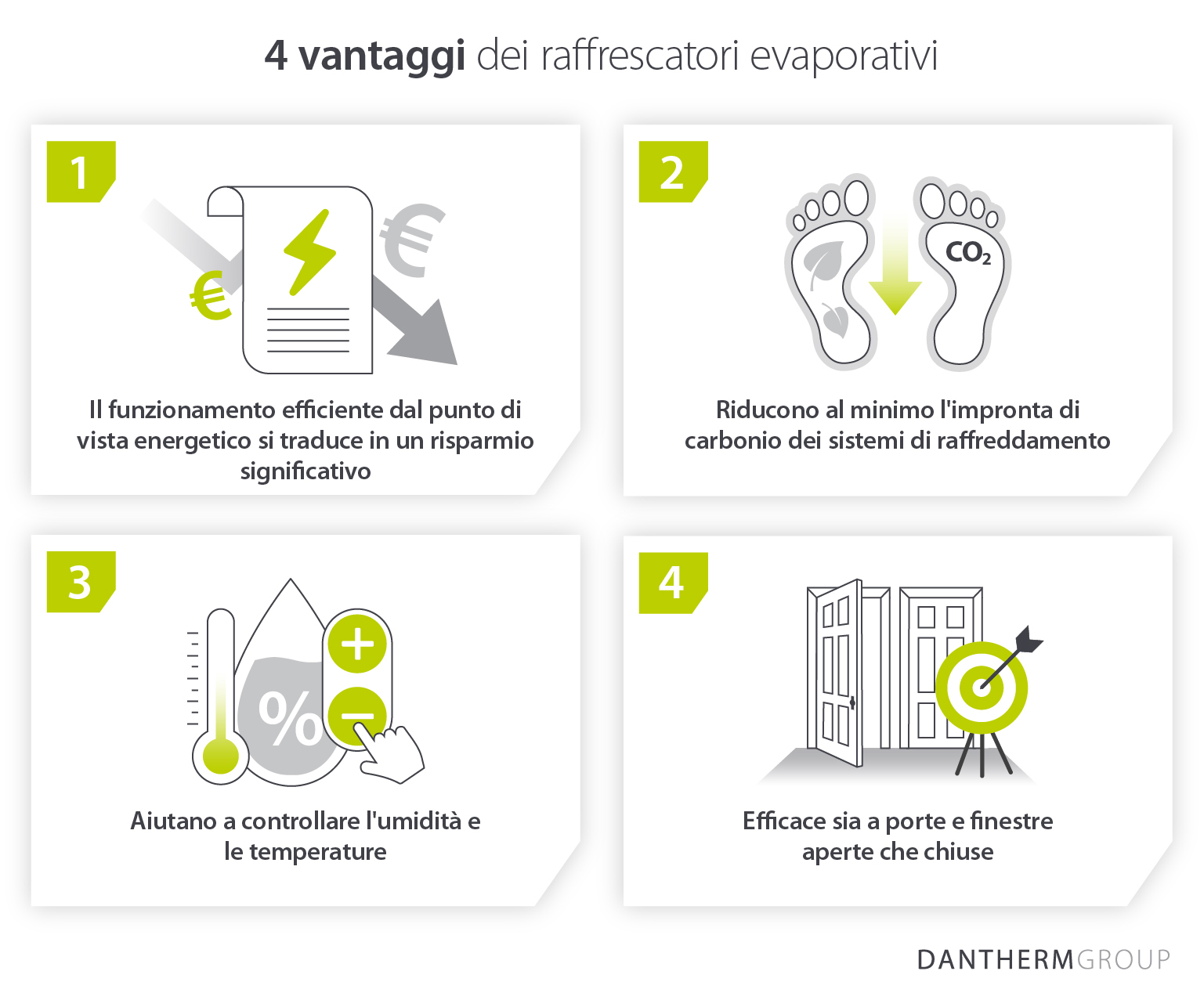 4 vantaggi dei raffrescatori evaporativi

1

€

€

Il funzionamento efficiente dal punto di vista energetico si traduce in un risparmio significativo

2

$CO_2$

Riducono al minimo l'impronta di carbonio dei sistemi di raffreddamento

3

%

Aiutano a controllare l'umidità e le temperature

4

Efficace sia a porte e finestre aperte che chiuse

DANTHERMGROUP