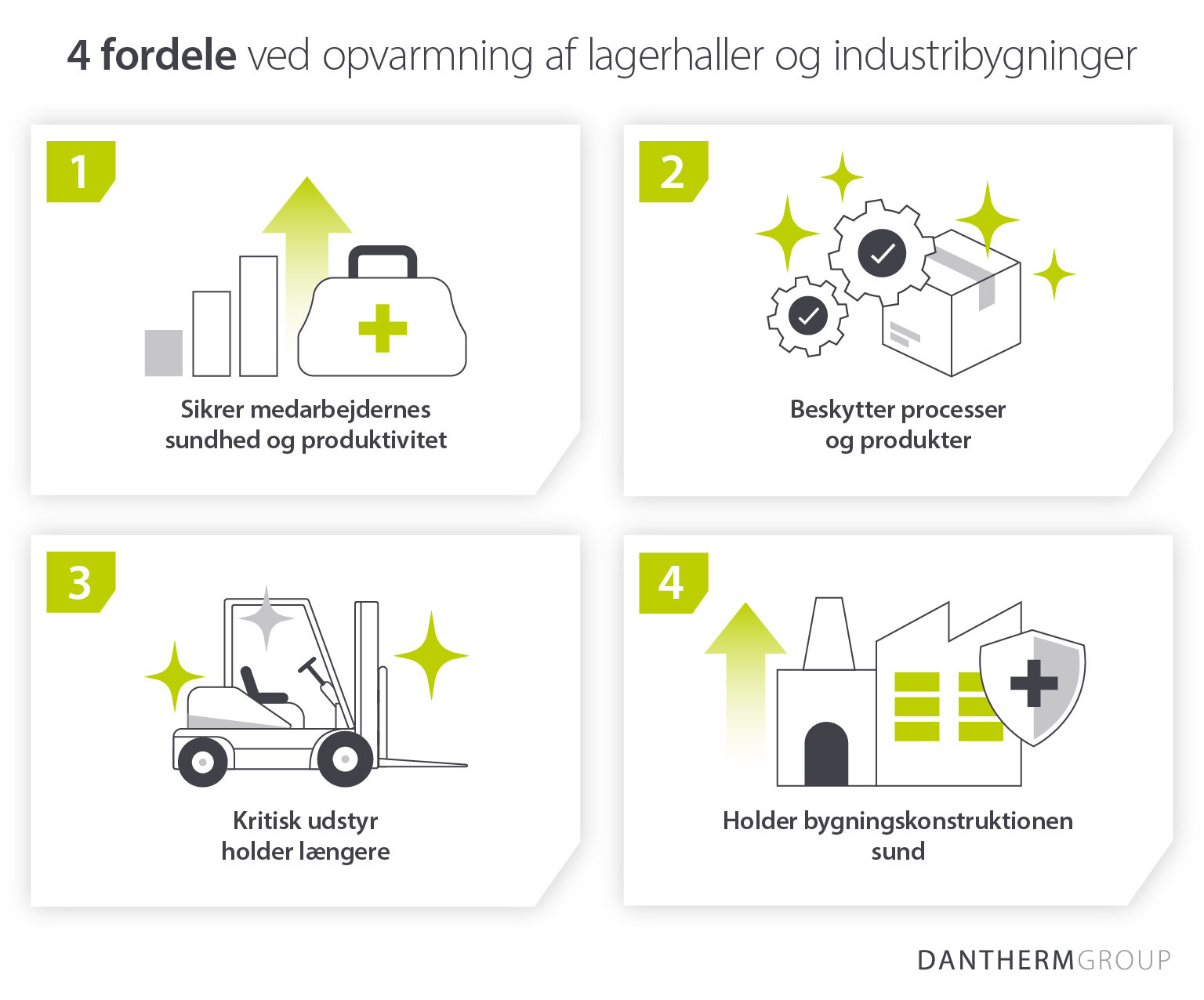 4 fordele ved opvarmning af lagerhaller og industribygninger

1

Sikrer medarbejdernes sundhed og produktivitet

2

Beskytter processer og produkter

3

Kritisk udstyr holder længere

4

Holder bygningskonstruktionen sund

DANTHERMGROUP