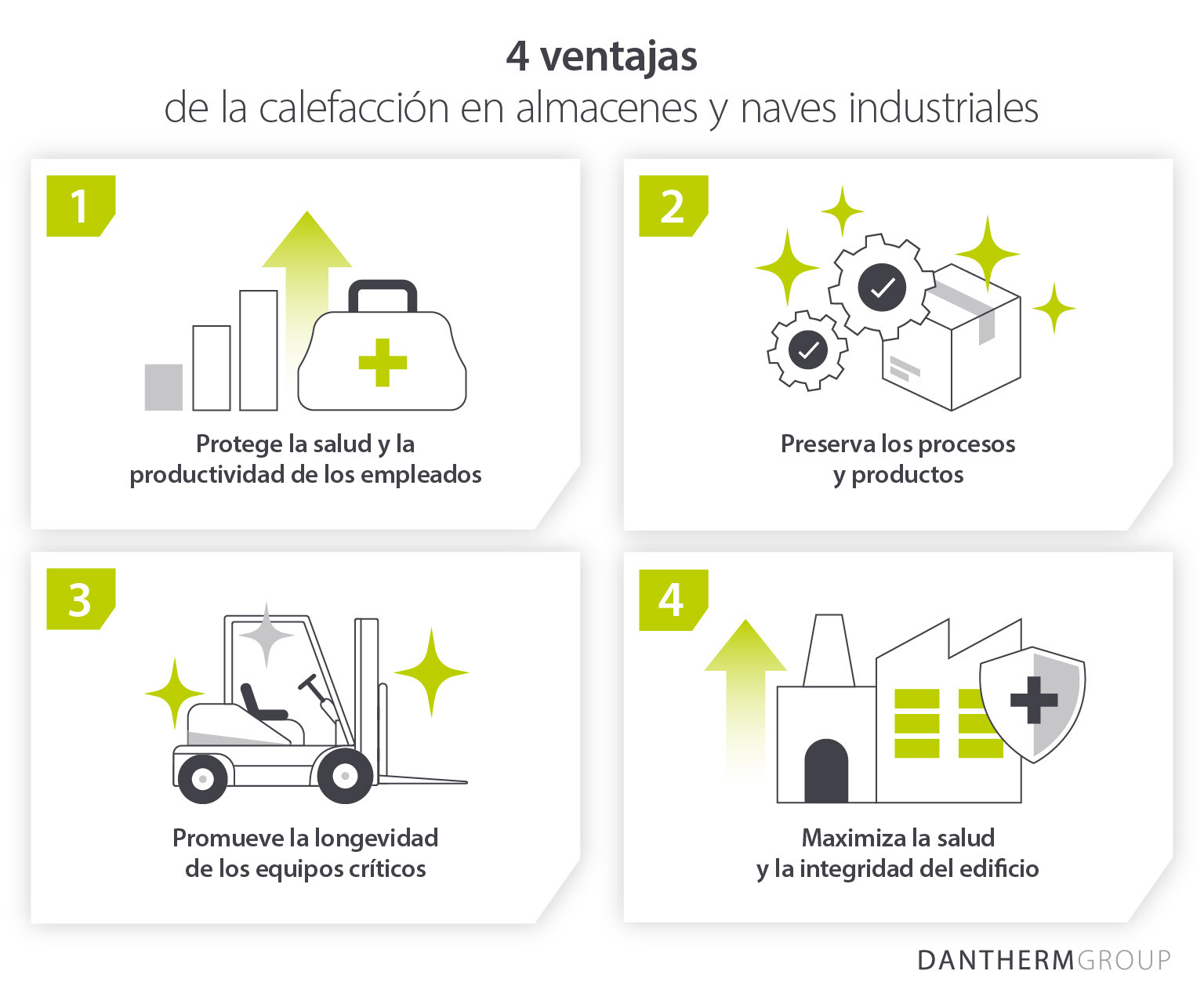 4 ventajas
de la calefacción en almacenes y naves industriales

1
Protege la salud y la productividad de los empleados

2
Preserva los procesos y productos

3
Promueve la longevidad de los equipos críticos

4
Maximiza la salud y la integridad del edificio

DANTHERMGROUP