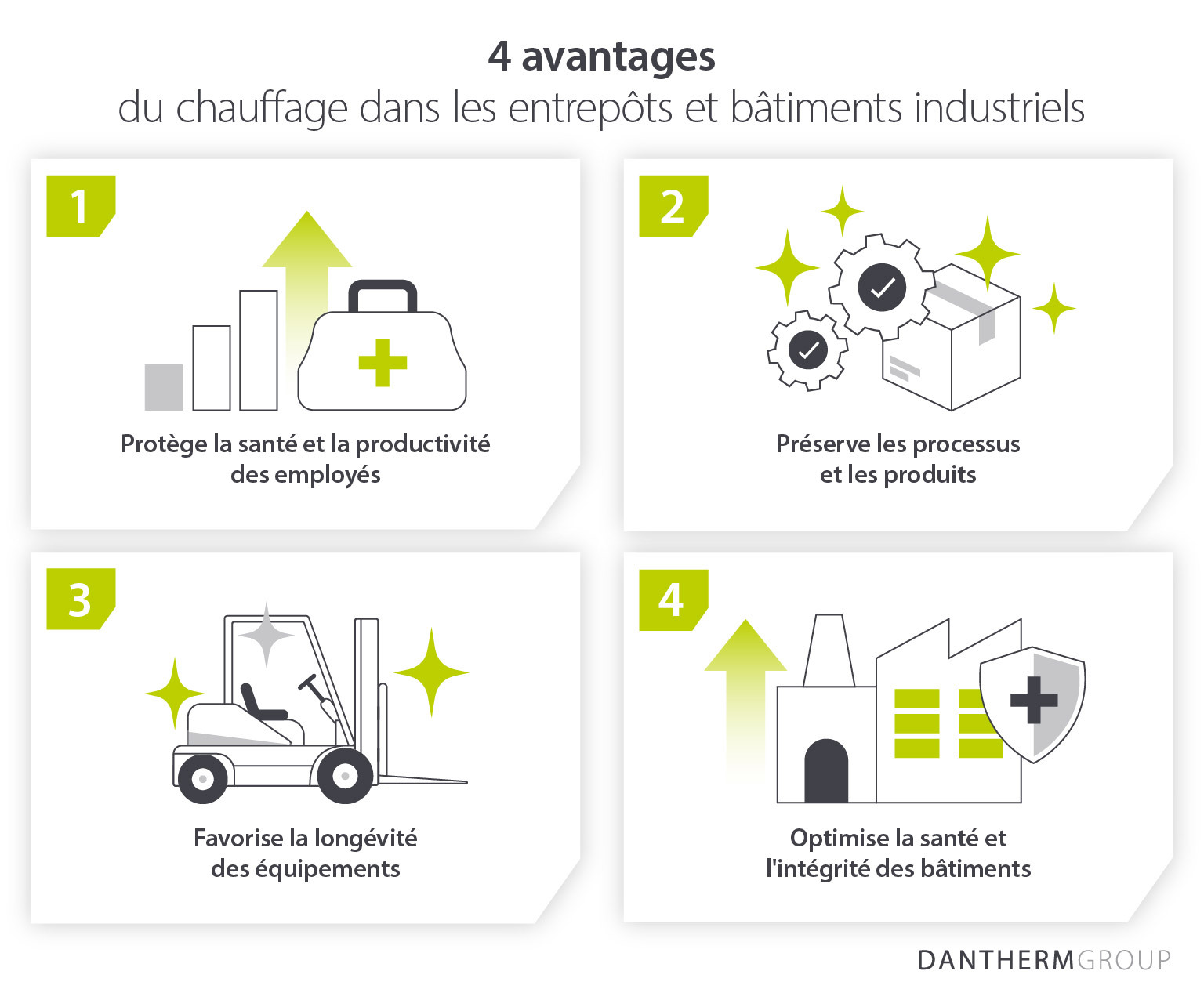 4 avantages
du chauffage dans les entrepôts et bâtiments industriels

1

Protège la santé et la productivité des employés

2

Préserve les processus et les produits

3

Favorise la longévité des équipements

4

Optimise la santé et l'intégrité des bâtiments

DANTHERMGROUP