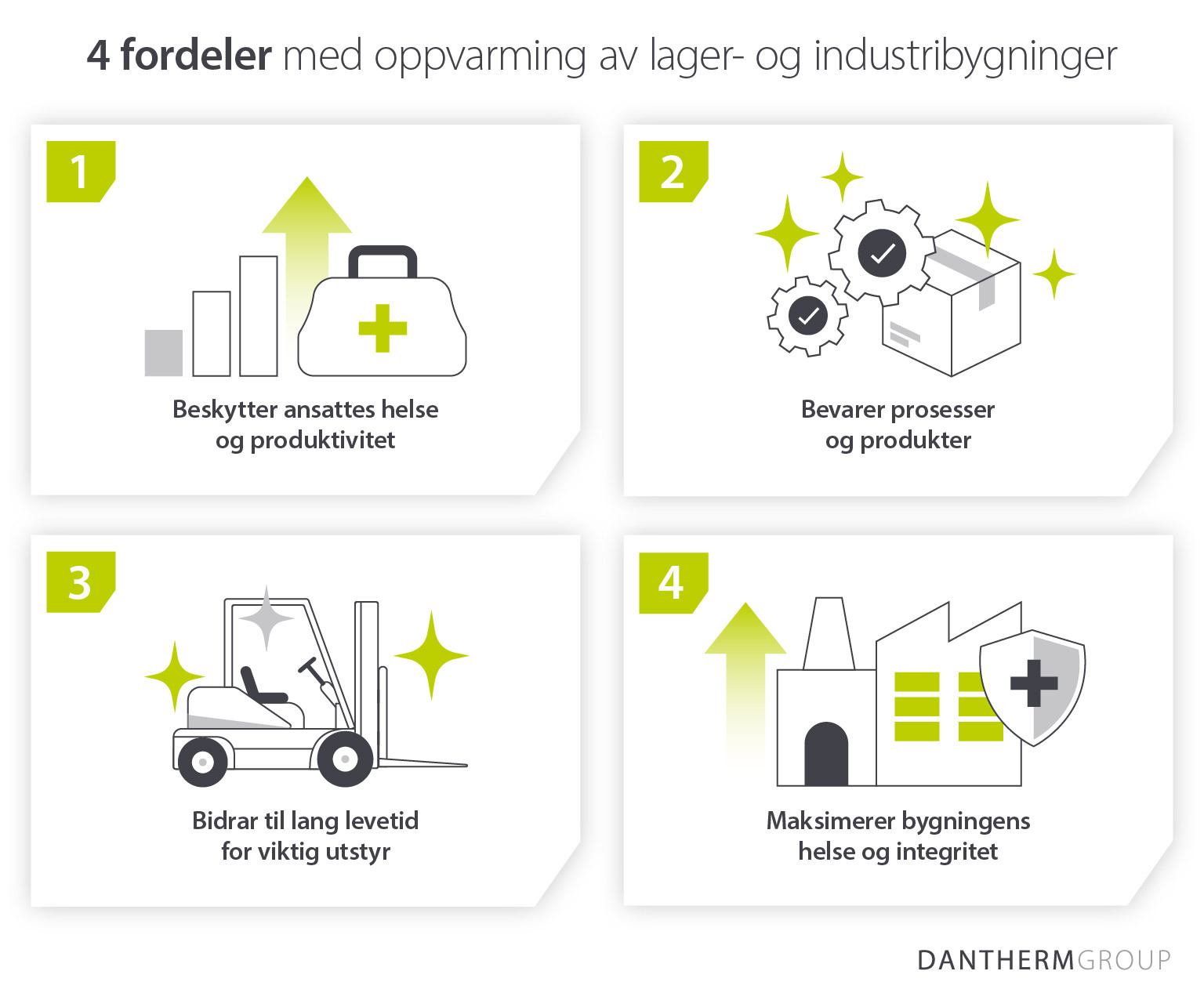 4 fordeler med oppvarming av lager- og industribygninger

1

Beskytter ansattes helse og produktivitet

2

Bevarer prosesser og produkter

3

Bidrar til lang levetid for viktig utstyr

4

Maksimerer bygningens helse og integritet

DANTHERMGROUP