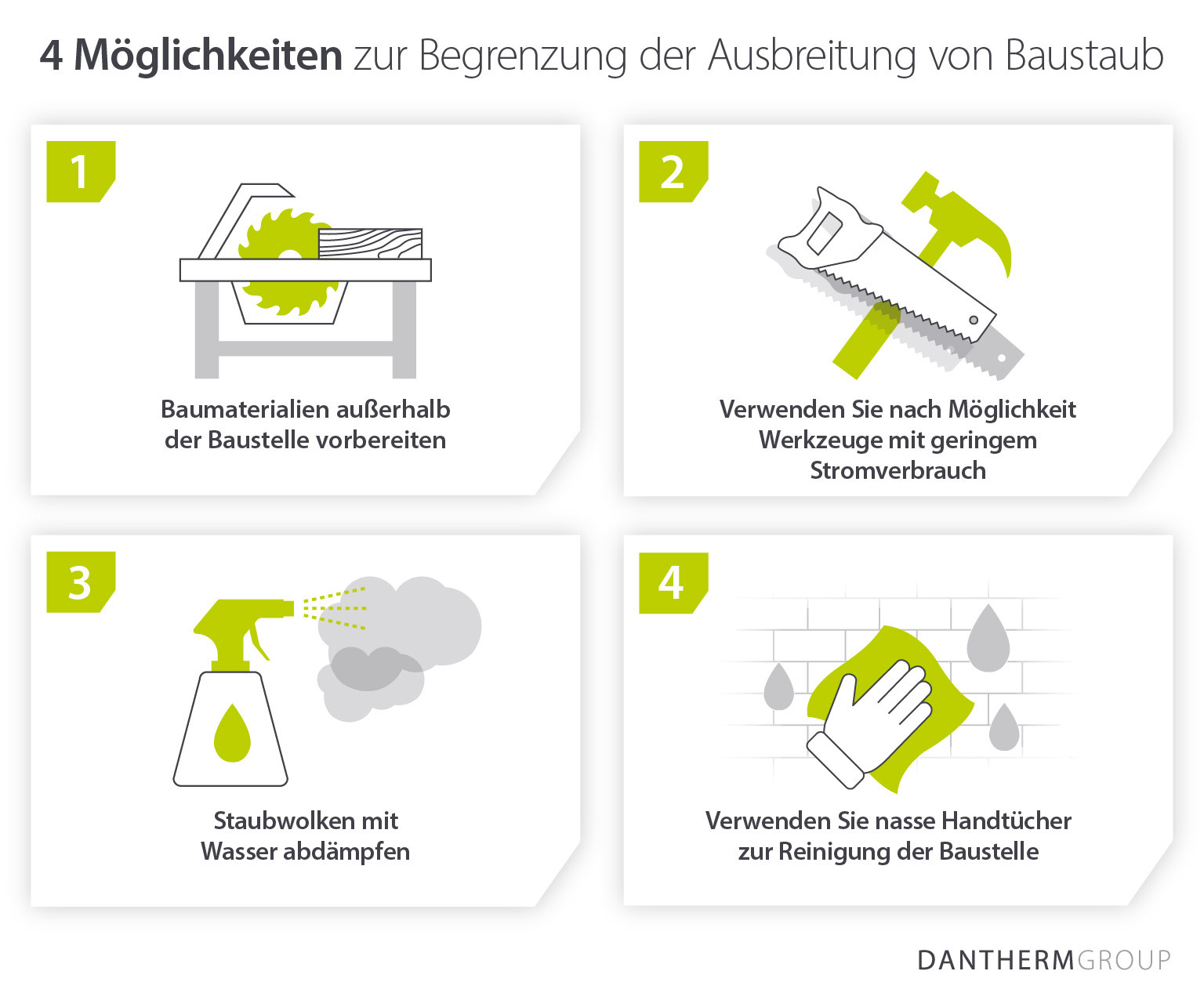 4 Möglichkeiten zur Begrenzung der Ausbreitung von Baustaub

1

Baumaterialien außerhalb der Baustelle vorbereiten

2

Verwenden Sie nach Möglichkeit Werkzeuge mit geringem Stromverbrauch

3

Staubwolken mit Wasser abdämpfen

4

Verwenden Sie nasse Handtücher zur Reinigung der Baustelle

DANTHERMGROUP