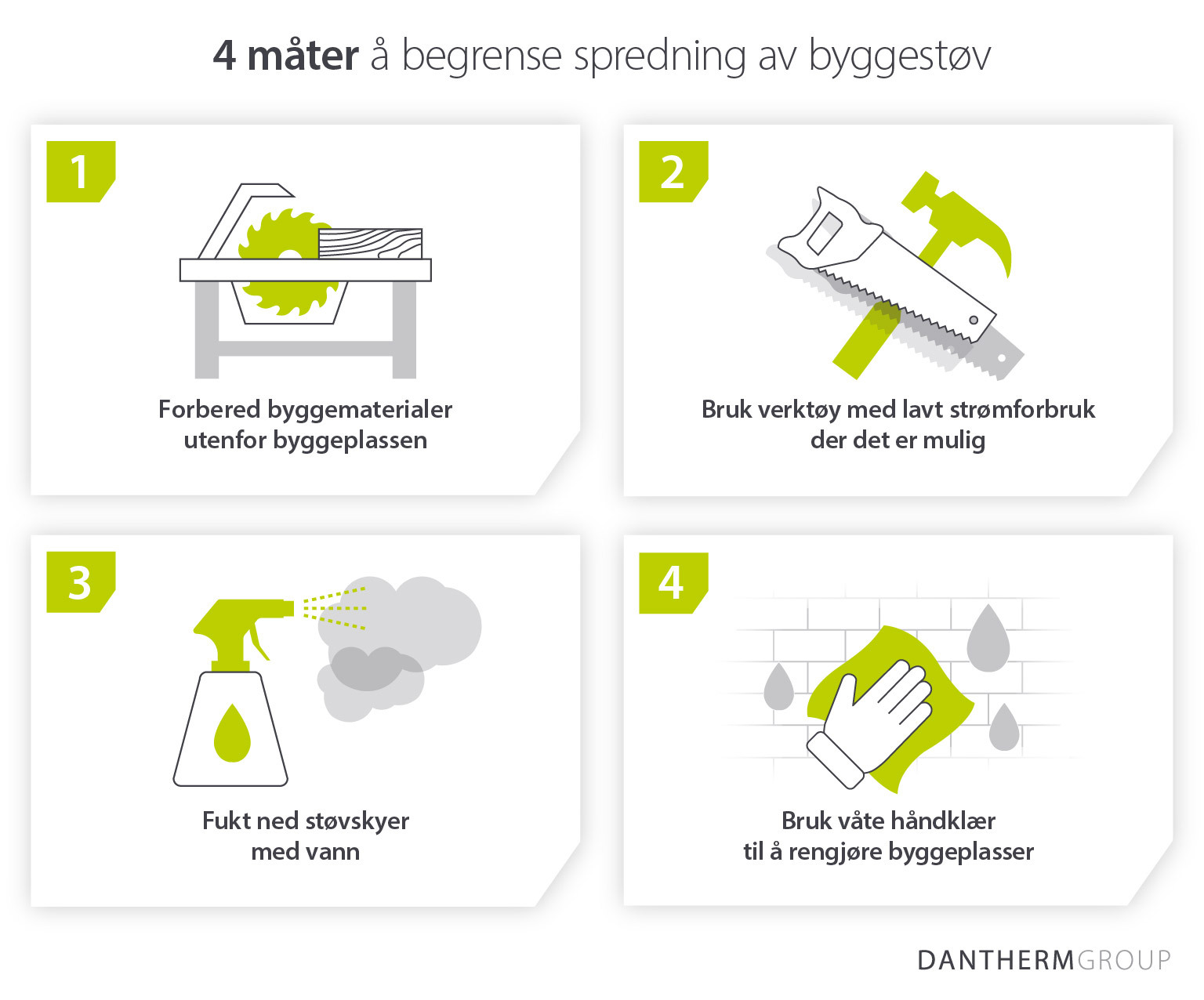 4 måter å begrense spredning av byggestøv

1

Forbered byggematerialer utenfor byggeplassen

2

Bruk verktøy med lavt strømforbruk der det er mulig

3

Fukt ned støvskyer med vann

4

Bruk våte håndklær til å rengjøre byggeplasser

DANTHERMGROUP