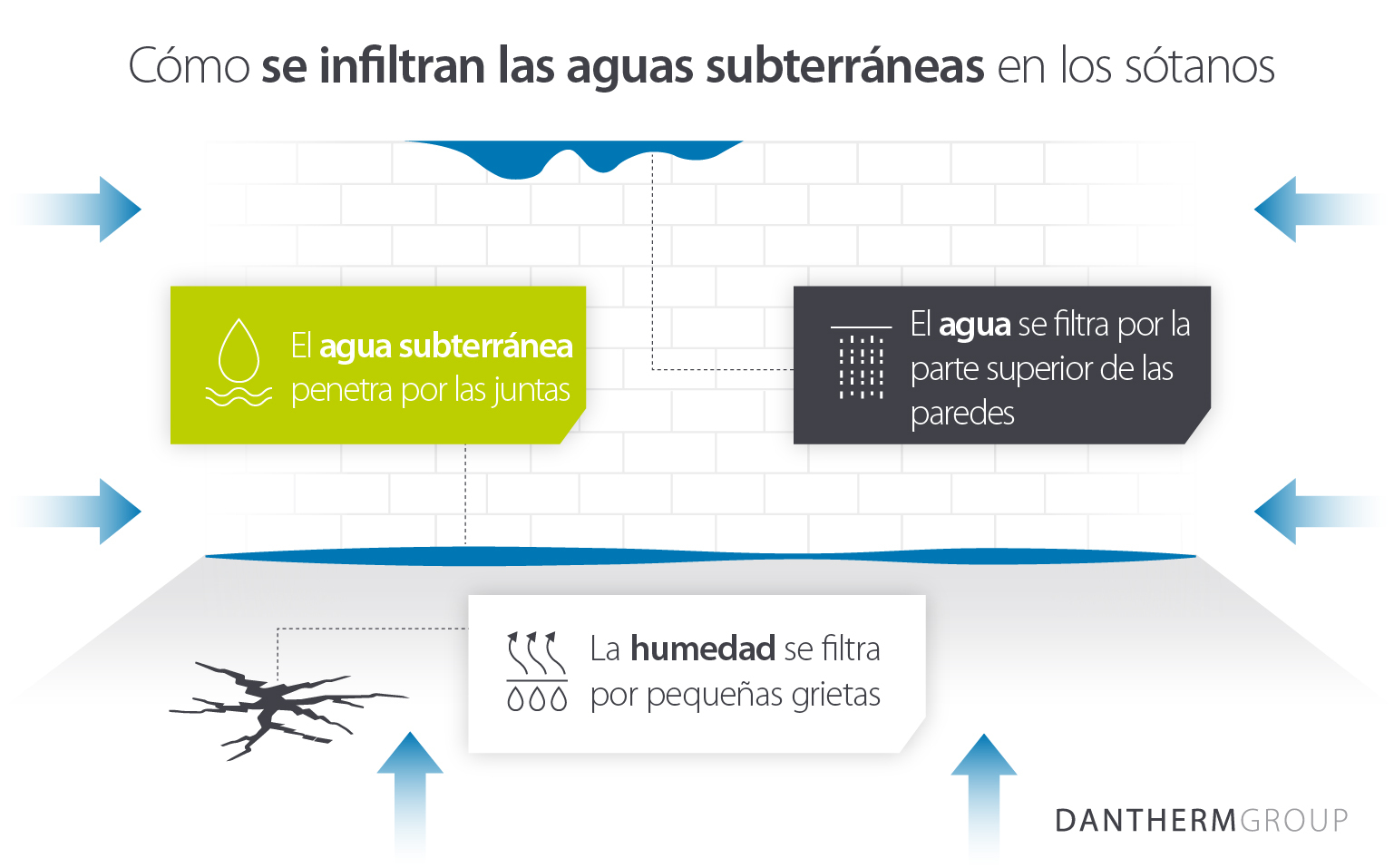 Cómo se infiltran las aguas subterráneas en los sótanos

El agua subterránea penetra por las juntas

El agua se filtra por la parte superior de las paredes

La humedad se filtra por pequeñas grietas

DANTHERMGROUP