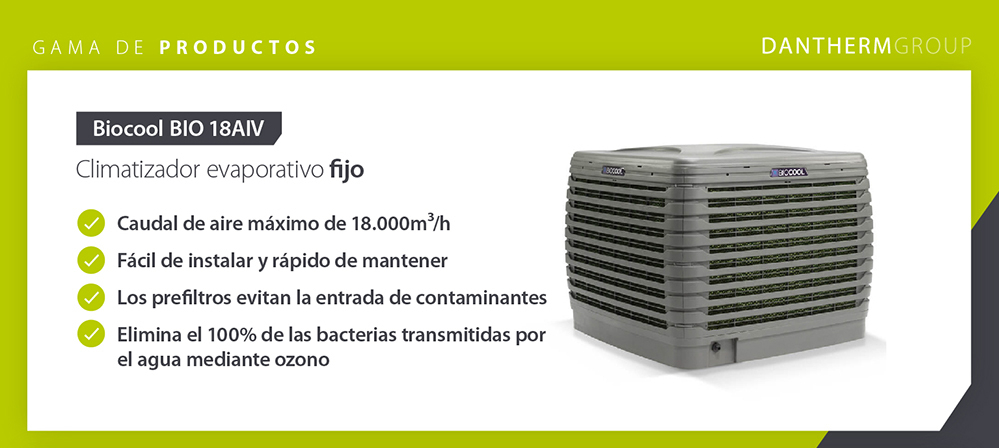 GAMA DE PRODUCTOS

DANTHERMGROUP

Biocool BIO 18AIV

Climatizador evaporativo fijo

Caudal de aire máximo de 18.000m$^3$/h

Fácil de instalar y rápido de mantener

Los prefiltros evitan la entrada de contaminantes

Elimina el 100% de las bacterias transmitidas por el agua mediante ozono

BIOCOOL

BIOCOOL