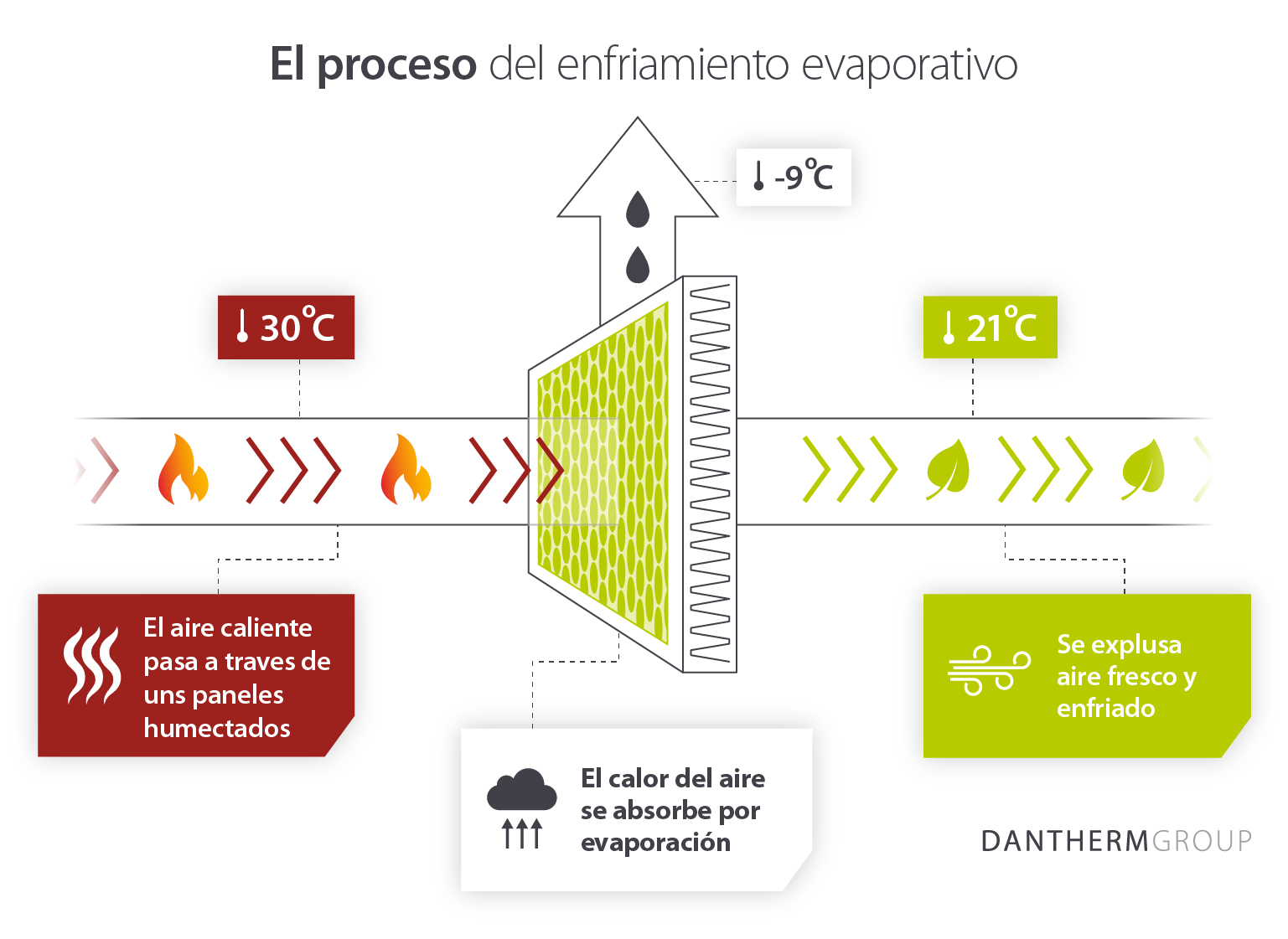 El proceso del enfriamiento evaporativo

-9°C

30°C

21°C

El aire caliente pasa a traves de uns paneles humectados

El calor del aire se absorbe por evaporación

Se explusa aire fresco y enfriado

DANTHERMGROUP