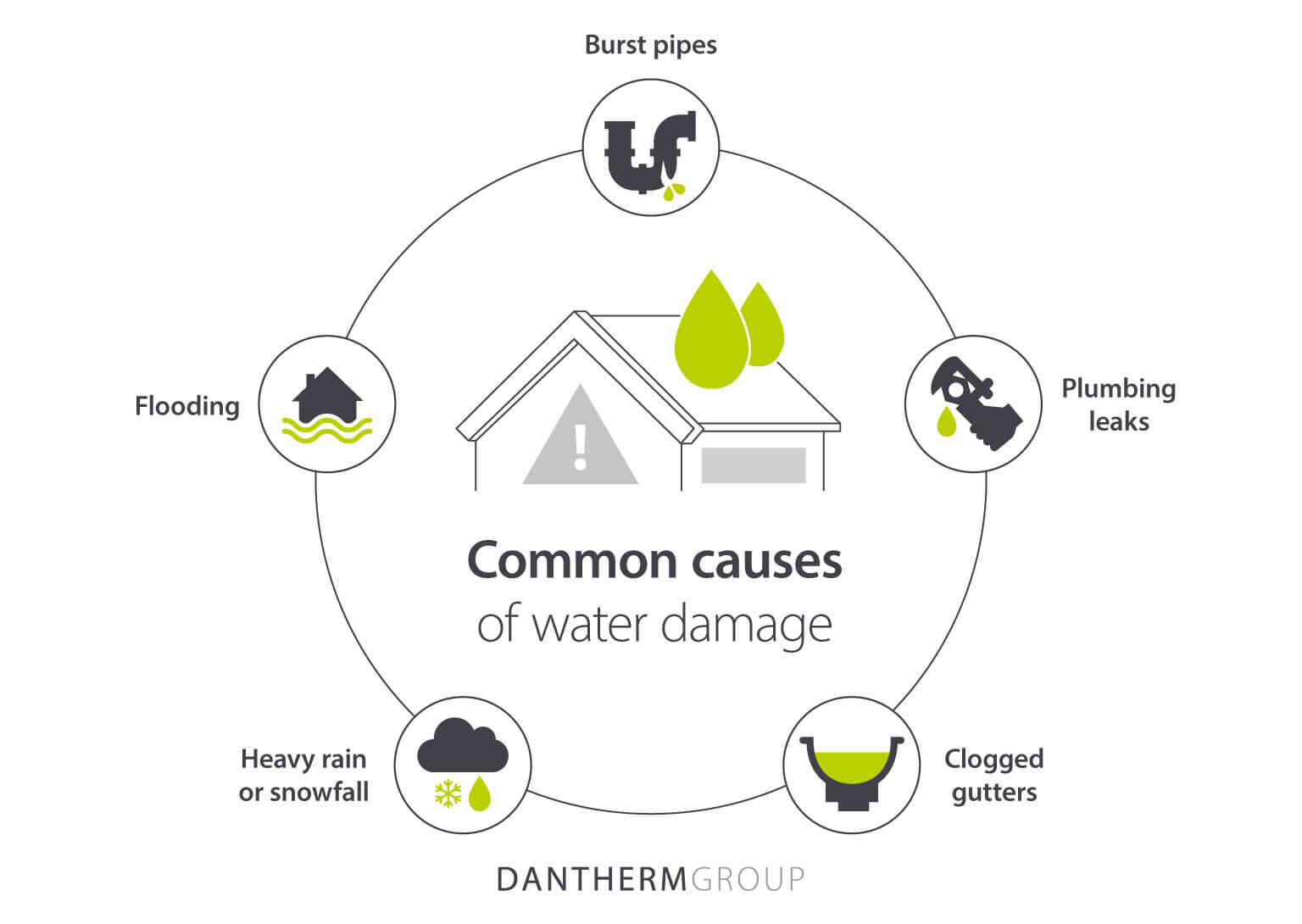 Burst pipes

Flooding

Plumbing leaks

Common causes of water damage

Heavy rain or snowfall

Clogged gutters

DANTHERMGROUP