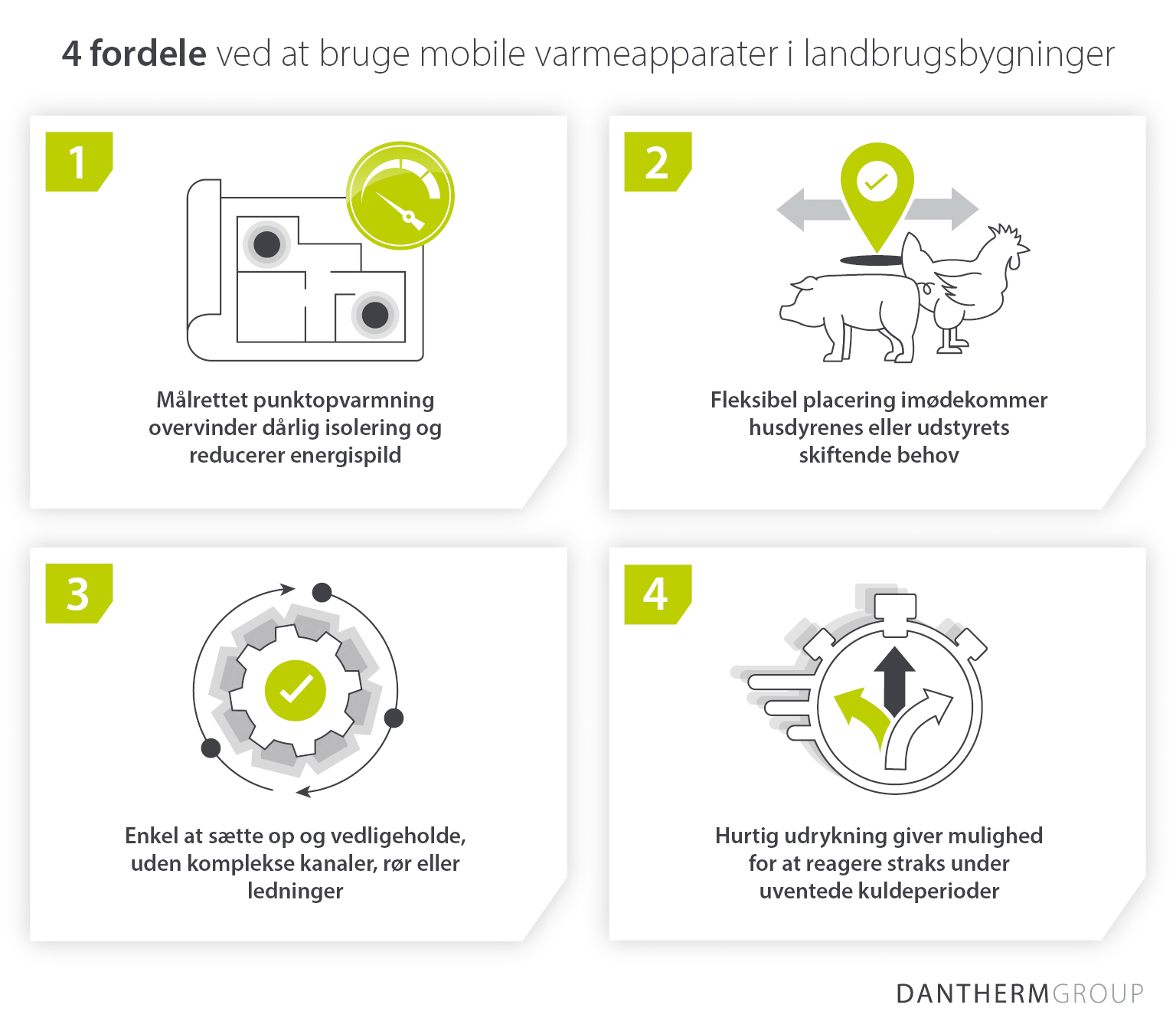 4 fordele ved at bruge mobile varmeapparater i landbrugsbygninger

1

Målrettet punktopvarmning overvinder dårlig isolering og reducerer energispild

2

Fleksibel placering imødekommer husdyrenes eller udstyrets skiftende behov

3

Enkel at sætte op og vedligeholde, uden komplekse kanaler, rør eller ledninger

4

Hurtig udrykning giver mulighed for at reagere straks under uventede kuldeperioder

DANTHERMGROUP