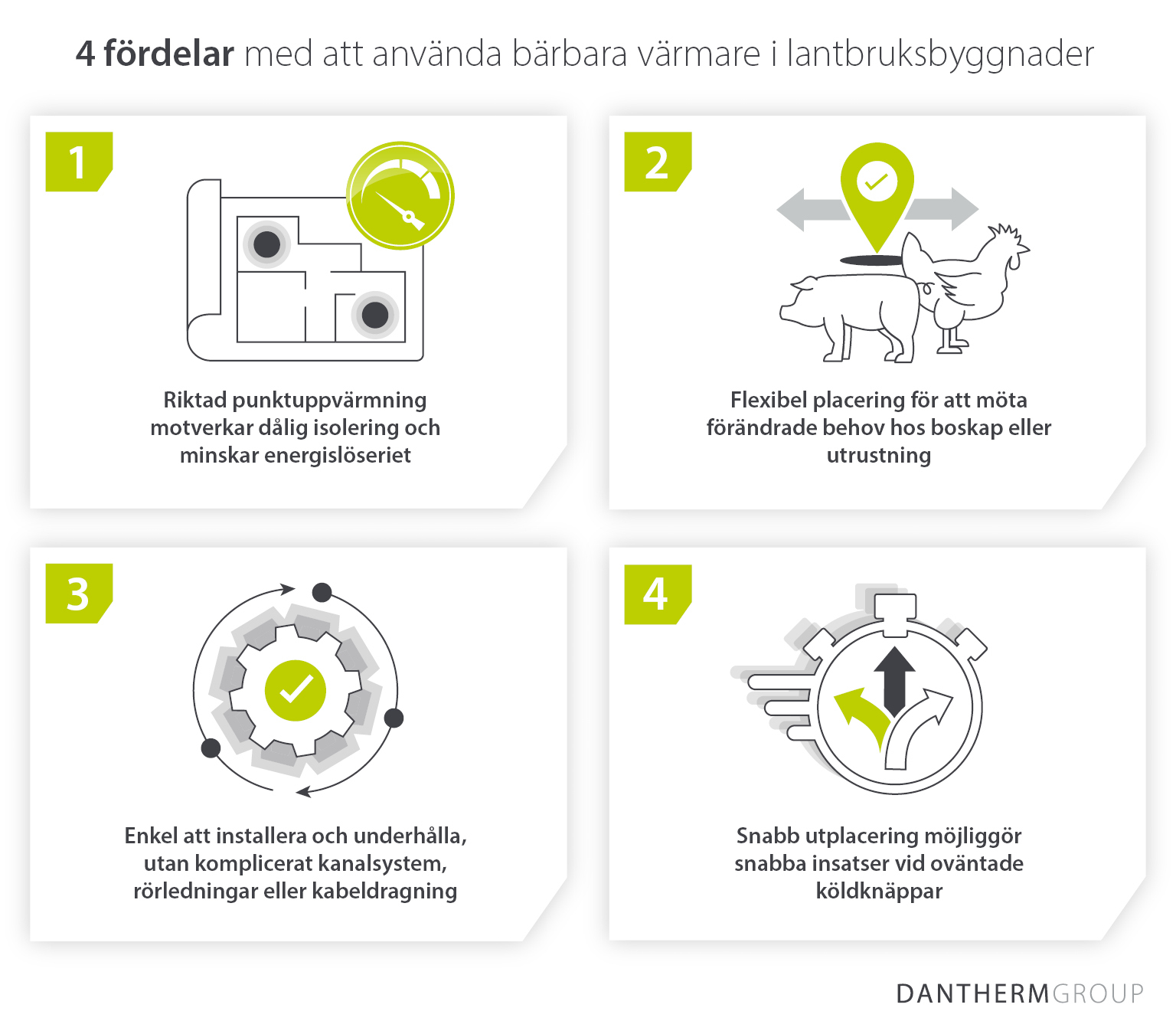 4 fördelar med att använda bärbara värmare i lantbruksbyggnader

1

Riktad punktuppvärmning motverkar dålig isolering och minskar energislöseriet

2

Flexibel placering för att möta förändrade behov hos boskap eller utrustning

3

Enkel att installera och underhålla, utan komplicerat kanalsystem, rörledningar eller kabeldragning

4

Snabb utplacering möjliggör snabba insatser vid oväntade köldknäppar

DANTHERMGROUP