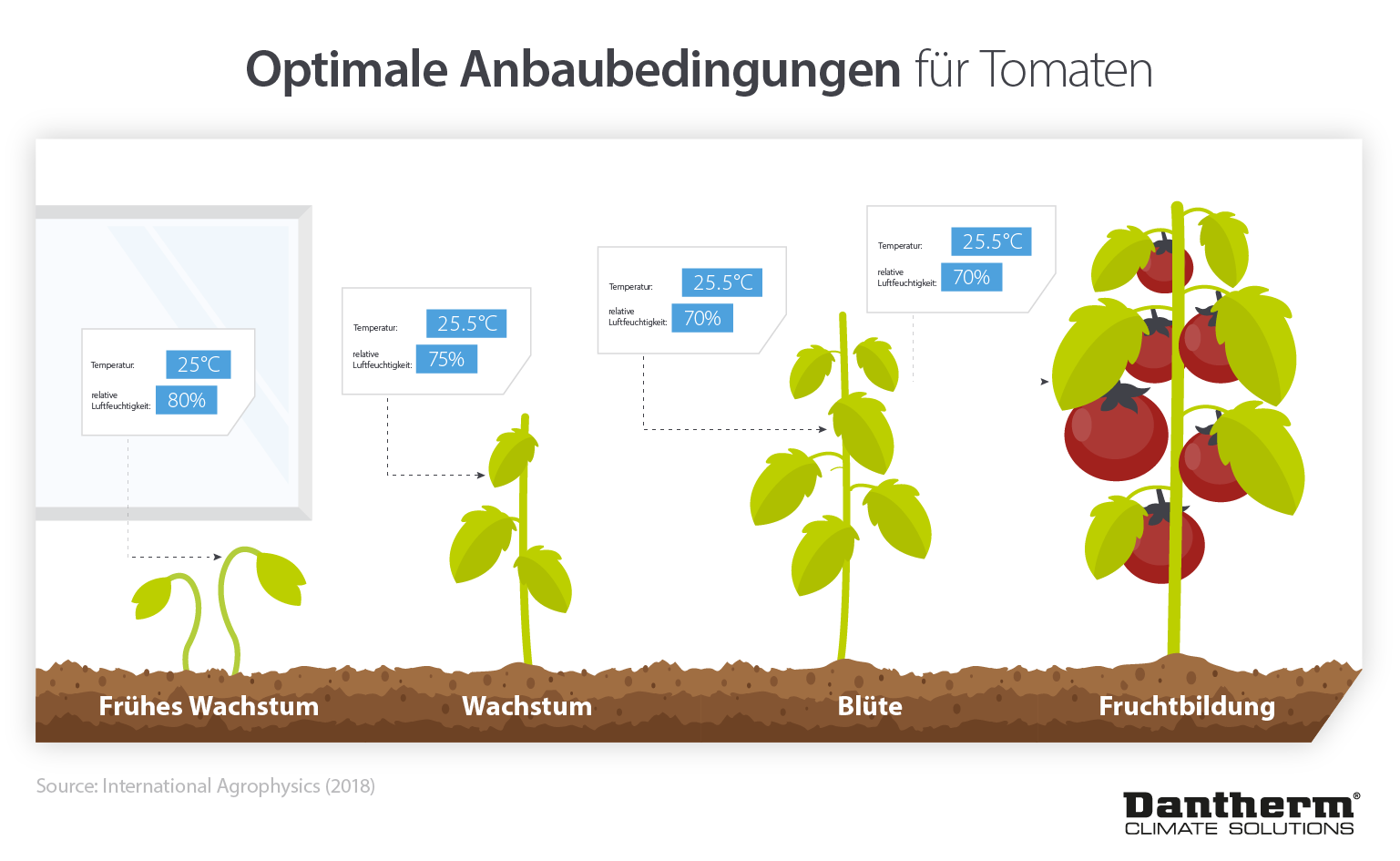 Optimale Anbaubedingungen für Tomaten

Temperatur: 25°C
relative Luftfeuchtigkeit: 80%

Temperatur: 25.5°C
relative Luftfeuchtigkeit: 75%

Temperatur: 25.5°C
relative Luftfeuchtigkeit: 70%

Temperatur: 25.5°C
relative Luftfeuchtigkeit: 70%

Frühes Wachstum

Wachstum

Blüte

Fruchtbildung

Source: International Agrophysics (2018)

Dantherm®
CLIMATE SOLUTIONS