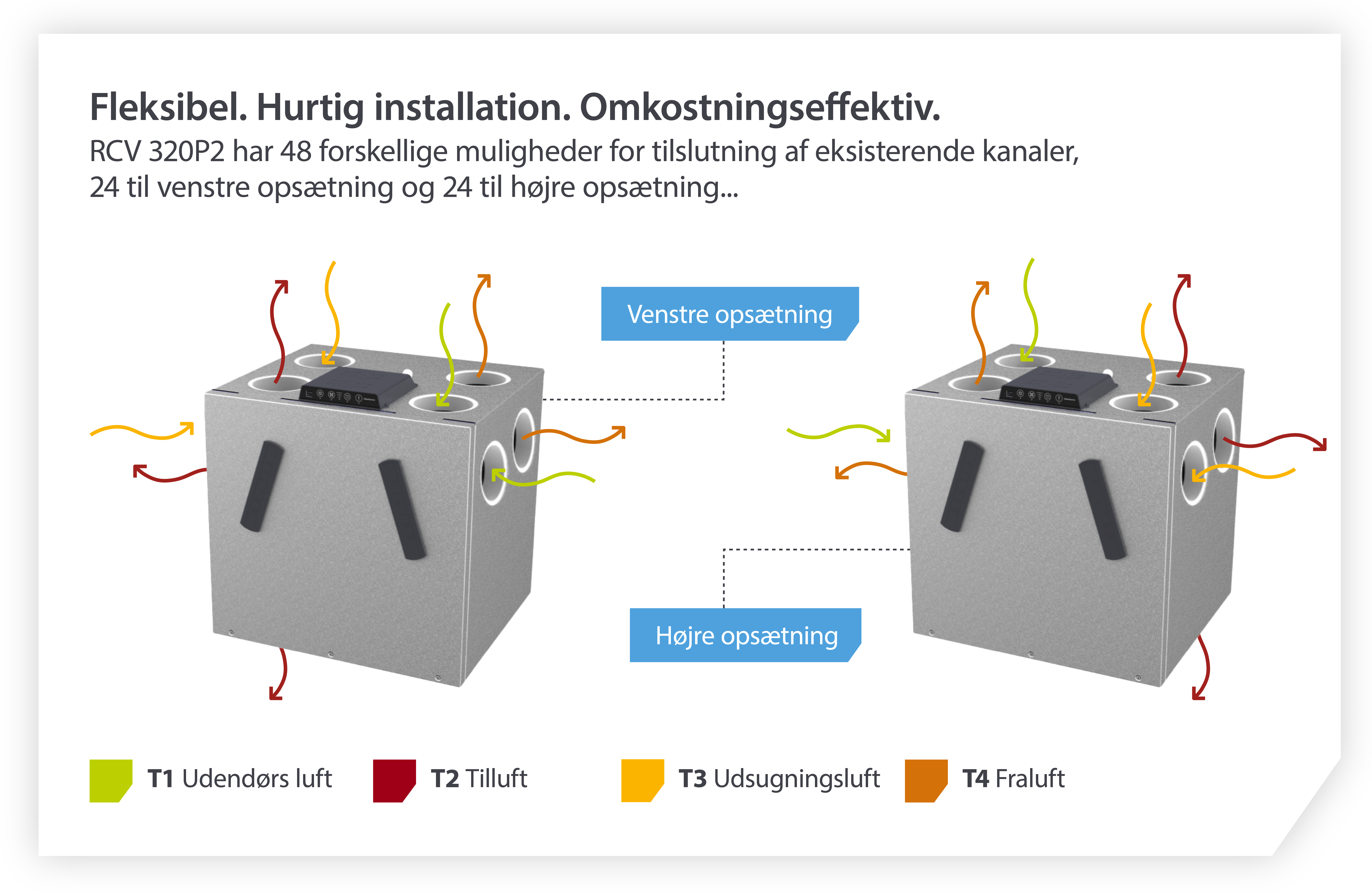 Fleksibel. Hurtig installation. Omkostningseffektiv.
RCV 320P2 har 48 forskellige muligheder for tilslutning af eksisterende kanaler, 24 til venstre opsætning og 24 til højre opsætning...

Venstre opsætning

Højre opsætning

T1 Udendørs luft

T2 Tilluft

T3 Udsugningsluft

T4 Fraluft