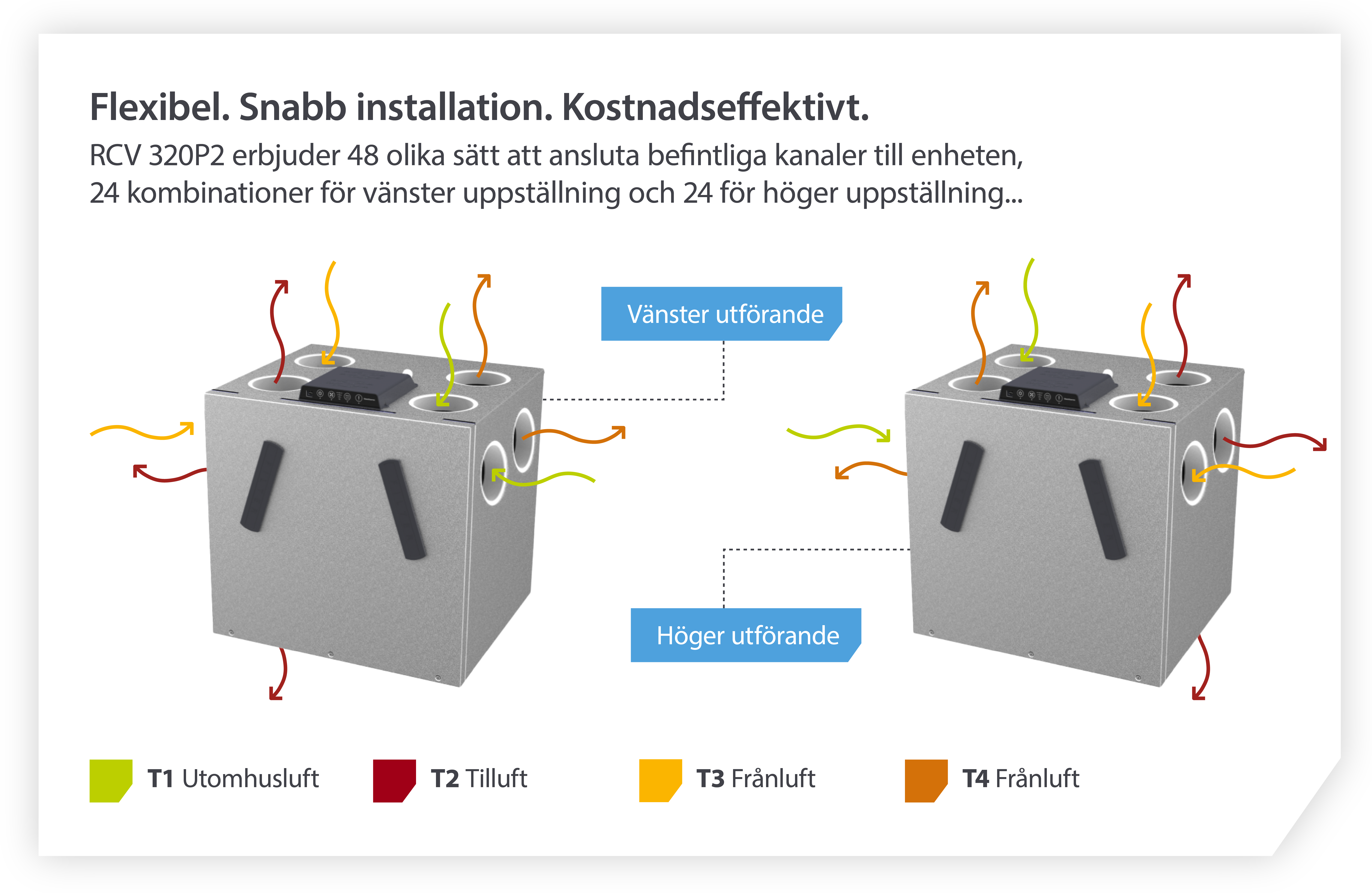 Flexibel. Snabb installation. Kostnadseffektivt.

RCV 320P2 erbjuder 48 olika sätt att ansluta befintliga kanaler till enheten, 24 kombinationer för vänster uppställning och 24 för höger uppställning...

Vänster utförande

Höger utförande

T1 Utomhusluft

T2 Tilluft

T3 Frånluft

T4 Frånluft