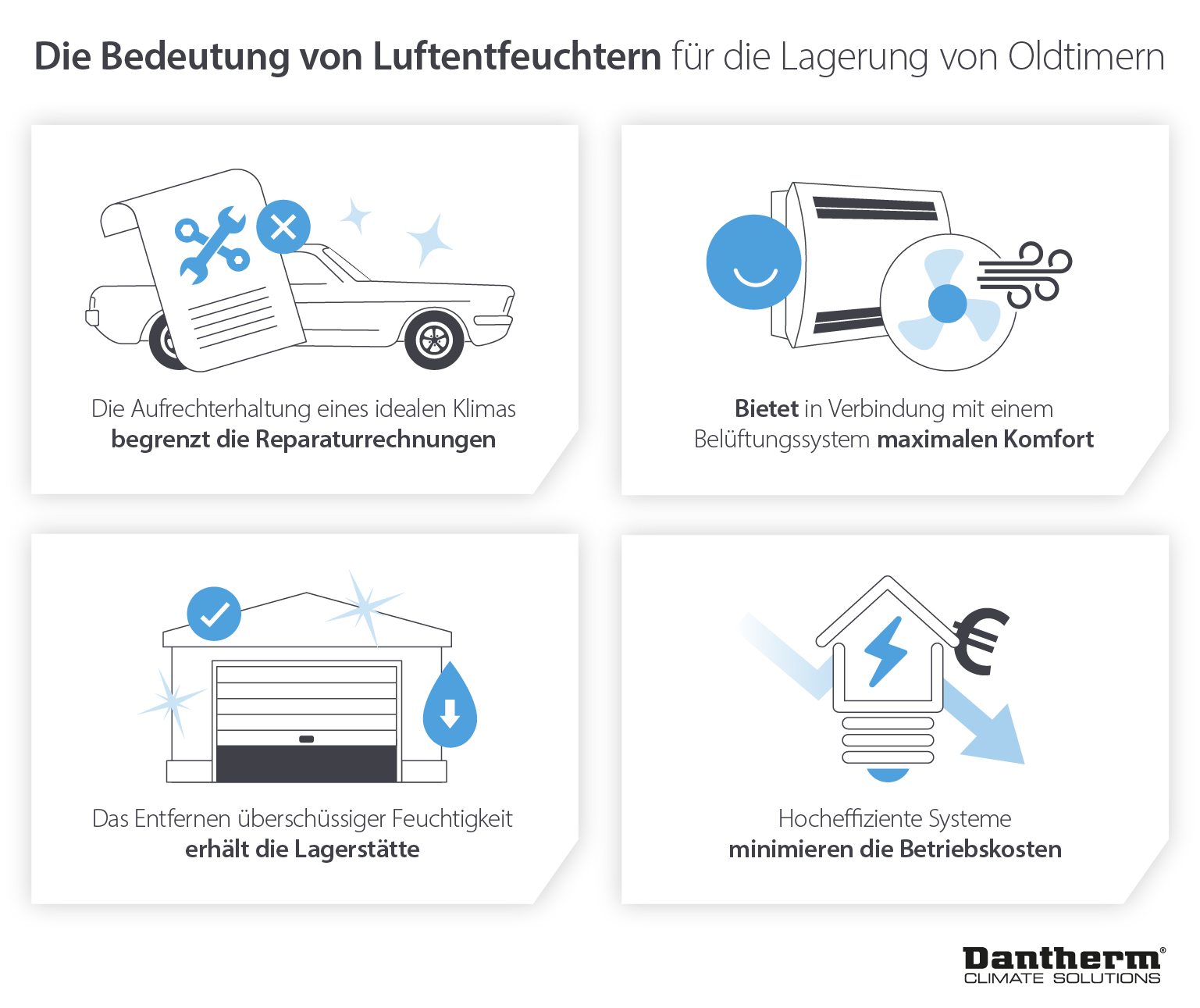 Die Bedeutung von Luftentfeuchtern für die Lagerung von Oldtimern

Die Aufrechterhaltung eines idealen Klimas begrenzt die Reparaturrechnungen

Bietet in Verbindung mit einem Belüftungssystem maximalen Komfort

Das Entfernen überschüssiger Feuchtigkeit erhält die Lagerstätte

Hocheffiziente Systeme minimieren die Betriebskosten

Dantherm®
CLIMATE SOLUTIONS