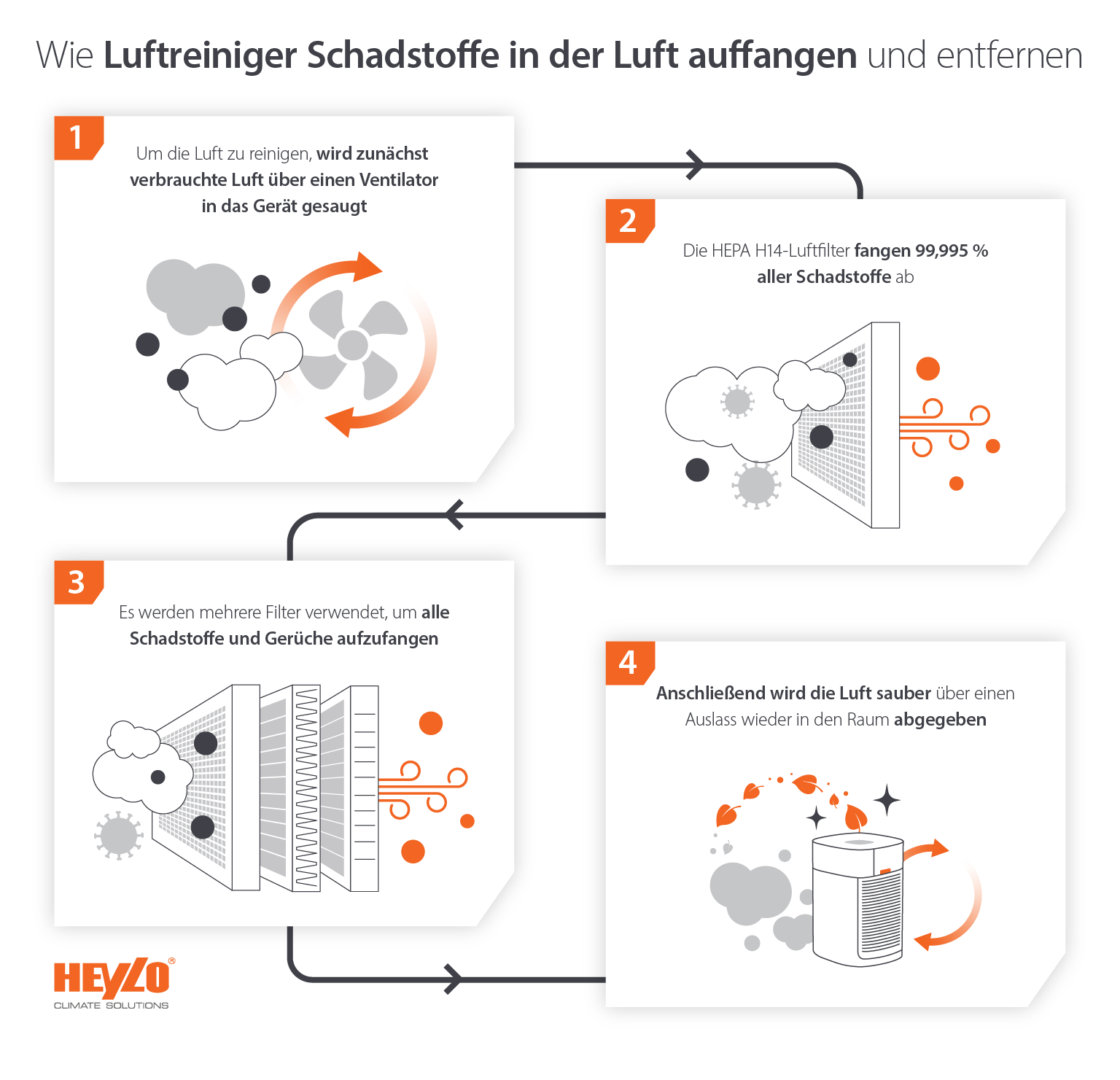 Wie Luftreiniger Schadstoffe in der Luft auffangen und entfernen

1

Um die Luft zu reinigen, wird zunächst verbrauchte Luft über einen Ventilator in das Gerät gesaugt

2

Die HEPA H14-Luftfilter fangen 99,995 % aller Schadstoffe ab

3

Es werden mehrere Filter verwendet, um alle Schadstoffe und Gerüche aufzufangen

4

Anschließend wird die Luft sauber über einen Auslass wieder in den Raum abgegeben

HEYLO®
CLIMATE SOLUTIONS