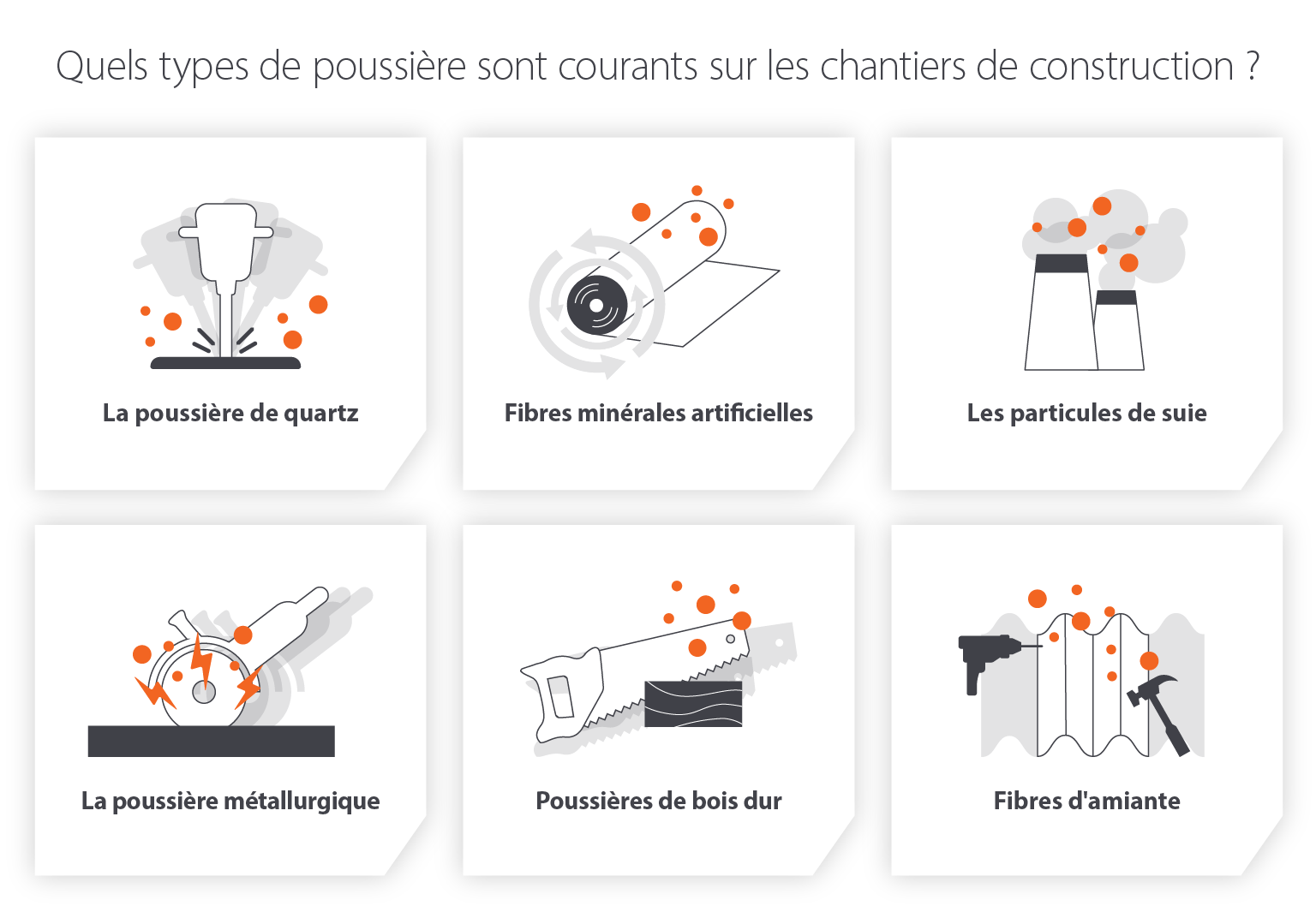 Quels types de poussière sont courants sur les chantiers de construction ?

La poussière de quartz

Fibres minérales artificielles

Les particules de suie

La poussière métallurgique

Poussières de bois dur

Fibres d'amiante