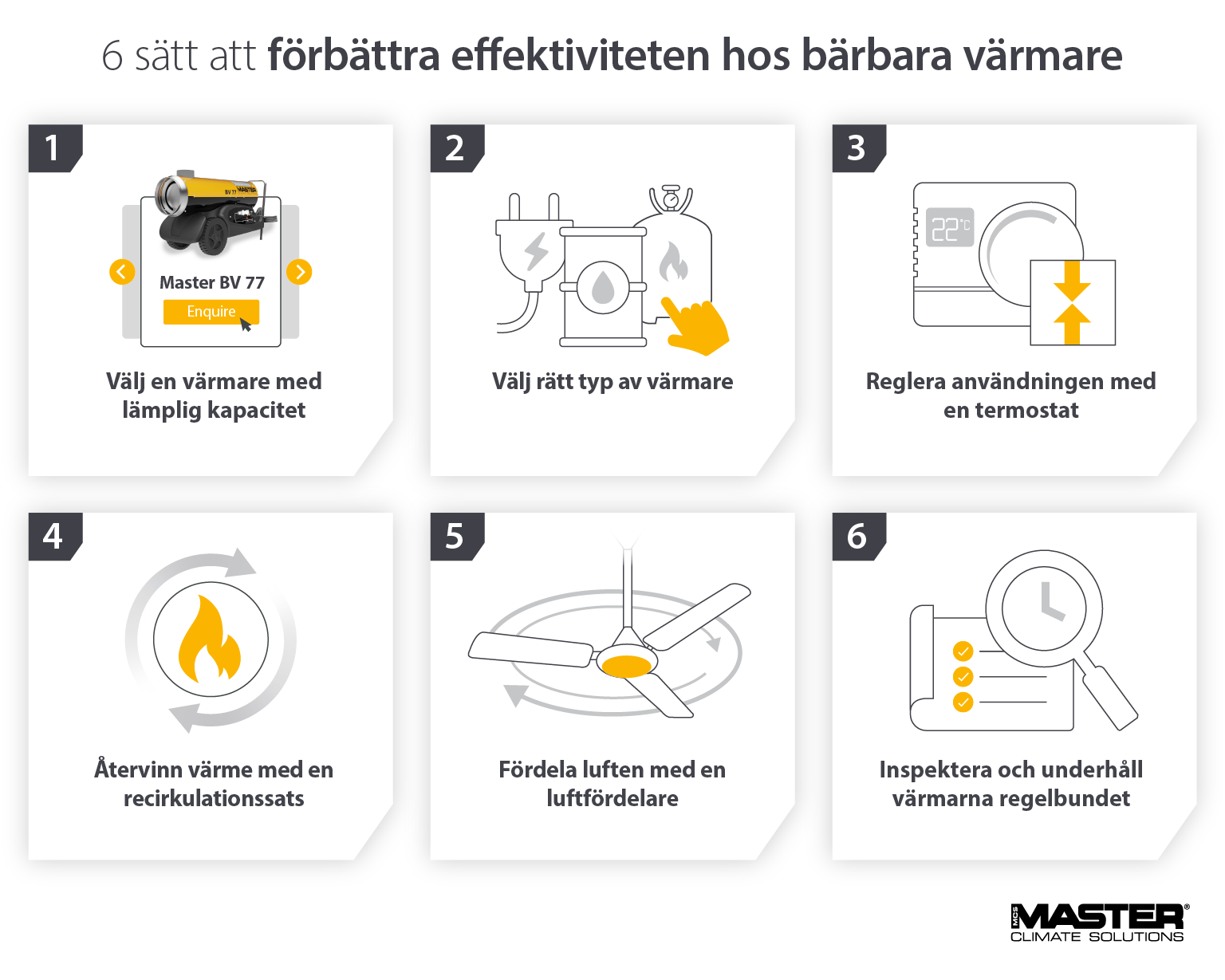 6 sätt att förbättra effektiviteten hos bärbara värmare

1

BV 77 MASTER

Master BV 77

Enquire

Välj en värmare med lämplig kapacitet

2

Välj rätt typ av värmare

3

22°C

Reglera användningen med en termostat

4

Återvinn värme med en recirkulationssats

5

Fördela luften med en luftfördelare

6

Inspektera och underhåll värmarna regelbundet

MCS MASTER®
CLIMATE SOLUTIONS