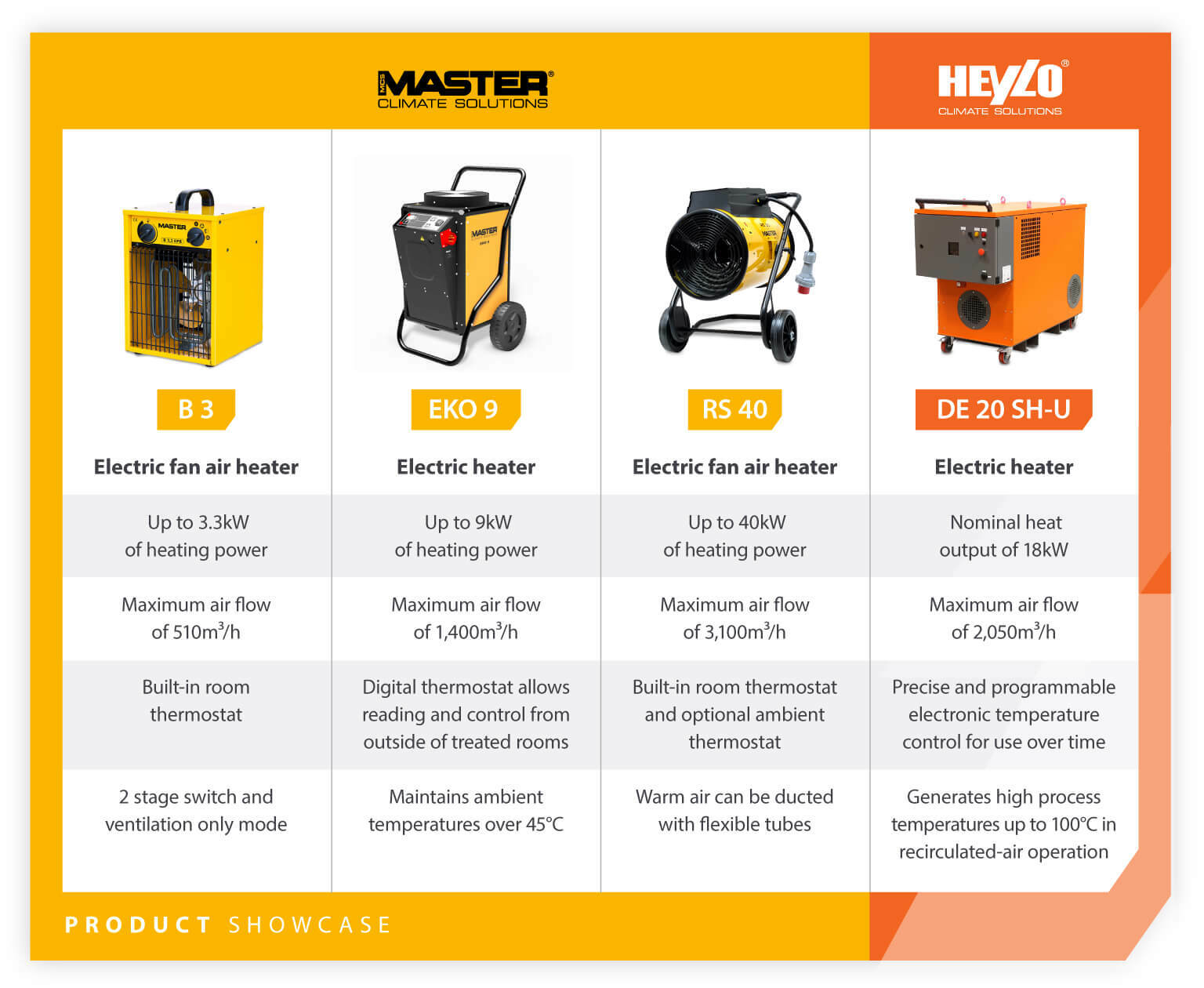 MCS MASTER® CLIMATE SOLUTIONS

HEYLO® CLIMATE SOLUTIONS

| B 3 | EKO 9 | RS 40 | DE 20 SH-U |
|---|---|---|---|
| Electric fan air heater | Electric heater | Electric fan air heater | Electric heater |
| Up to 3.3kW of heating power | Up to 9kW of heating power | Up to 40kW of heating power | Nominal heat output of 18kW |
| Maximum air flow of 510m$^3$/h | Maximum air flow of 1,400m$^3$/h | Maximum air flow of 3,100m$^3$/h | Maximum air flow of 2,050m$^3$/h |
| Built-in room thermostat | Digital thermostat allows reading and control from outside of treated rooms | Built-in room thermostat and optional ambient thermostat | Precise and programmable electronic temperature control for use over time |
| 2 stage switch and ventilation only mode | Maintains ambient temperatures over 45°C | Warm air can be ducted with flexible tubes | Generates high process temperatures up to 100°C in recirculated-air operation |

PRODUCT SHOWCASE