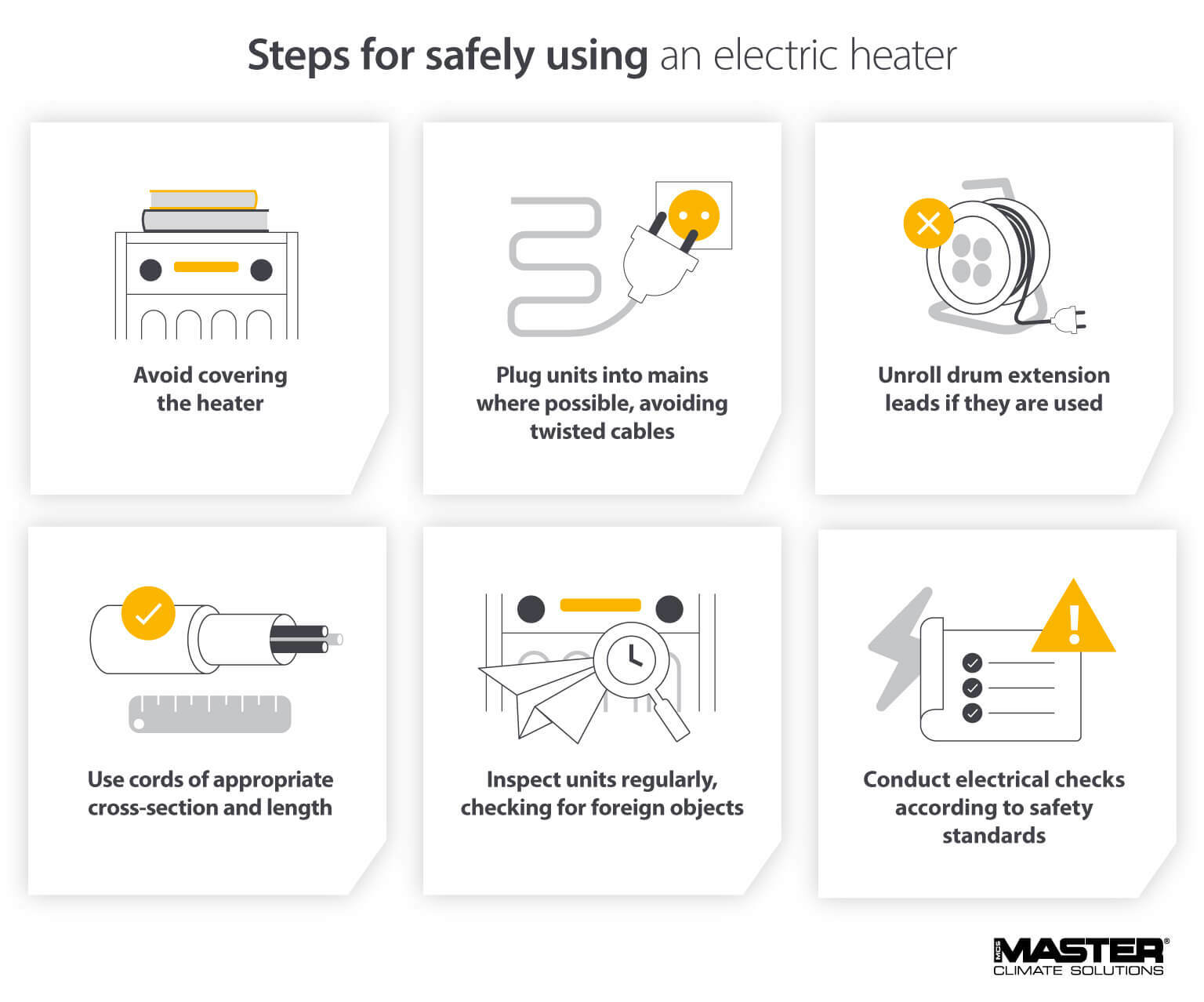 Steps for safely using an electric heater

Avoid covering the heater

Plug units into mains where possible, avoiding twisted cables

Unroll drum extension leads if they are used

Use cords of appropriate cross-section and length

Inspect units regularly, checking for foreign objects

Conduct electrical checks according to safety standards

MCS MASTER®
CLIMATE SOLUTIONS