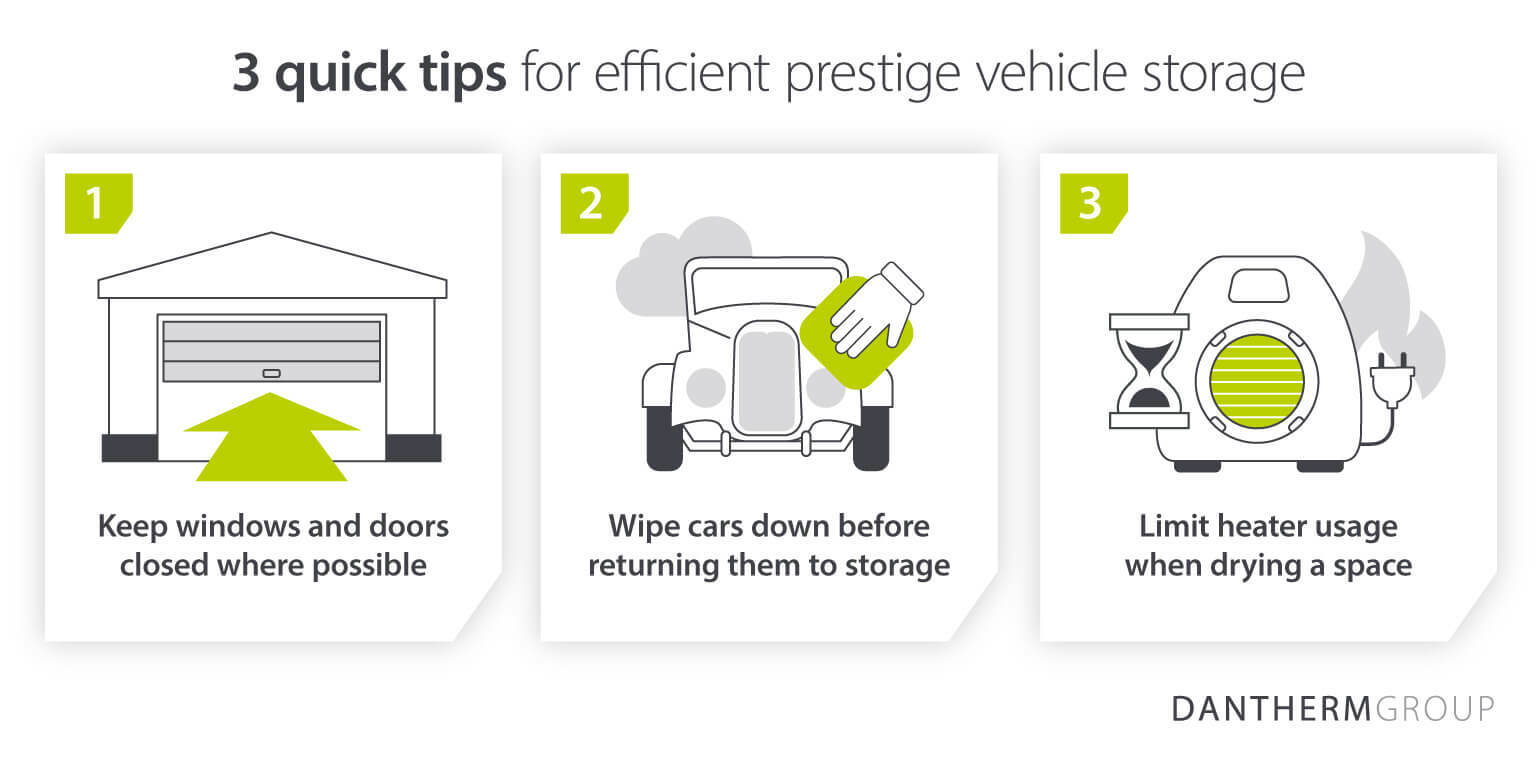 3 quick tips for efficient prestige vehicle storage

1

Keep windows and doors closed where possible

2

Wipe cars down before returning them to storage

3

Limit heater usage when drying a space

DANTHERMGROUP