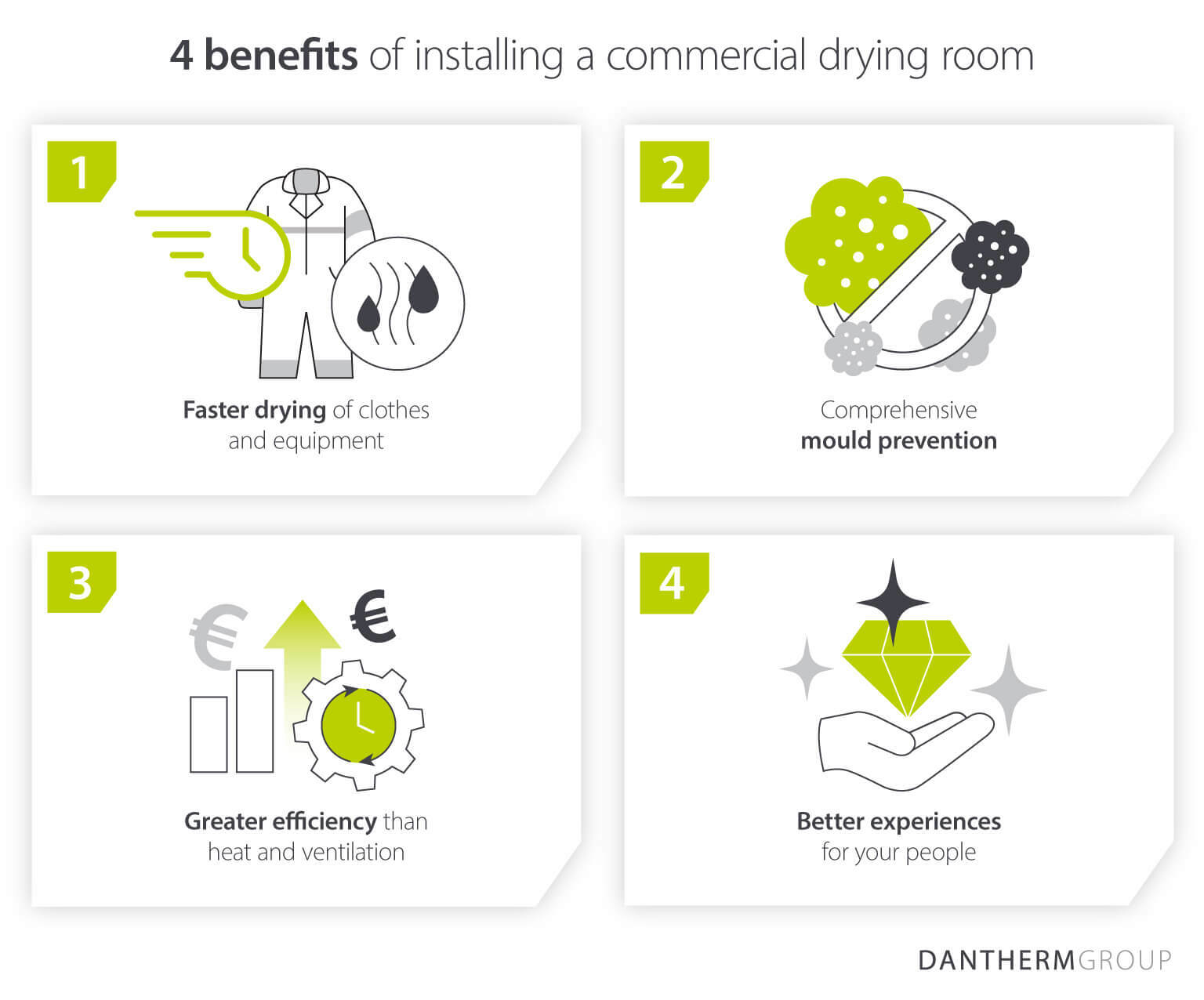 4 benefits of installing a commercial drying room

1

Faster drying of clothes and equipment

2

Comprehensive mould prevention

3

€

€

Greater efficiency than heat and ventilation

4

Better experiences for your people

DANTHERMGROUP